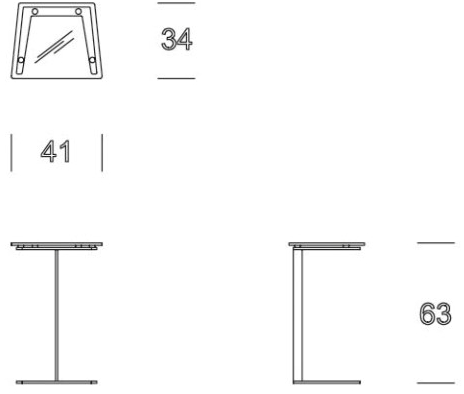 34

41

63