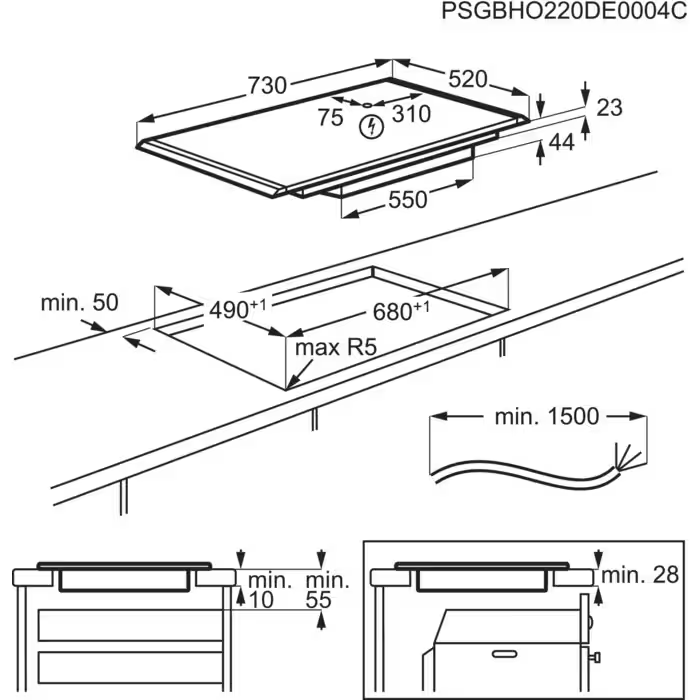 PSGBHO220DE0004C

730
520
75
310
23
44
550

min. 50
$490^{+1}$
$680^{+1}$
max R5

min. 1500

min. 10
min. 55

min. 28