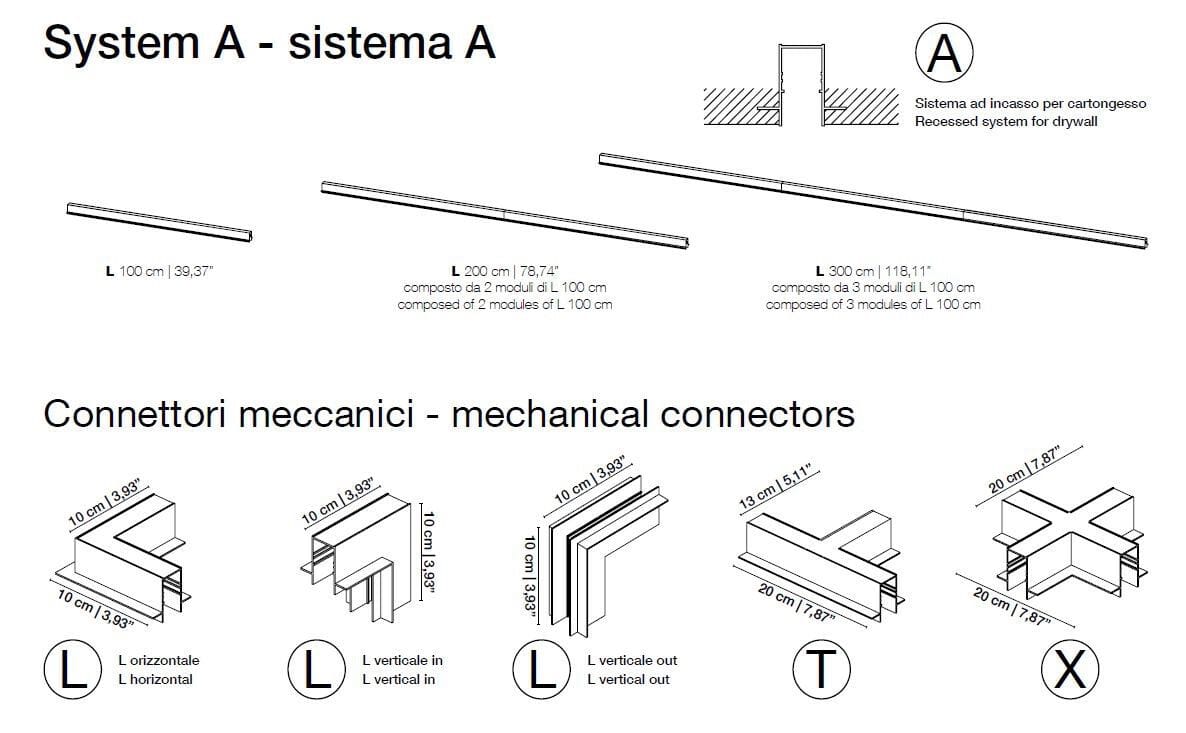 System A - sistema A

A

Sistema ad incasso per cartongesso
Recessed system for drywall

L 100 cm | 39,37"

L 200 cm | 78,74"
composto da 2 moduli di L 100 cm
composed of 2 modules of L 100 cm

L 300 cm | 118,11"
composto da 3 moduli di L 100 cm
composed of 3 modules of L 100 cm

Connettori meccanici - mechanical connectors

10 cm | 3,93"
10 cm | 3,93"

L

L orizzontale
L horizontal

10 cm | 3,93"
10 cm | 3,93"

L

L verticale in
L vertical in

10 cm | 3,93"
10 cm | 3,93"

L

L verticale out
L vertical out

13 cm | 5,11"
20 cm | 7,87"

T

20 cm | 7,87"
20 cm | 7,87"

X