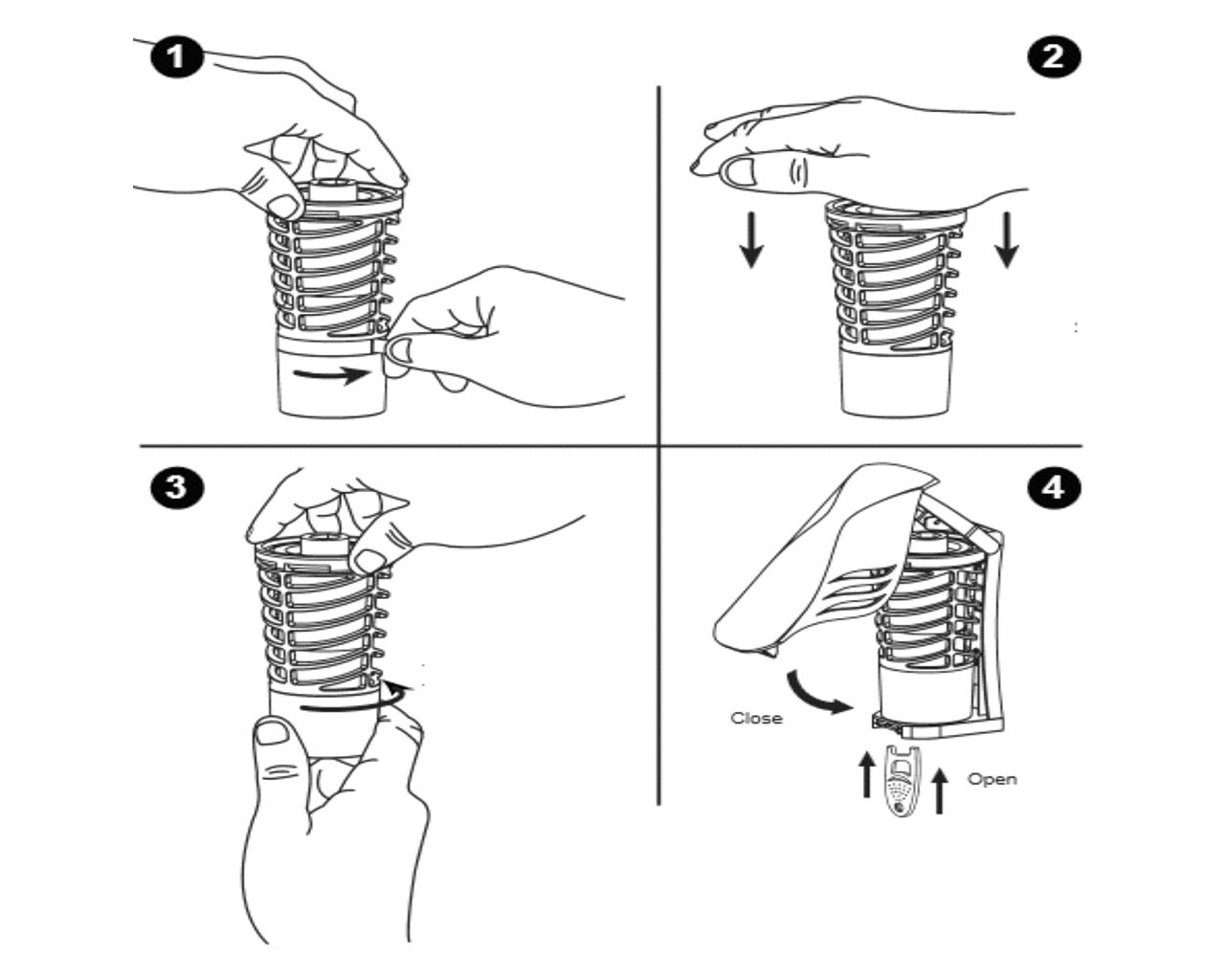 1

2

3

4

Close

Open