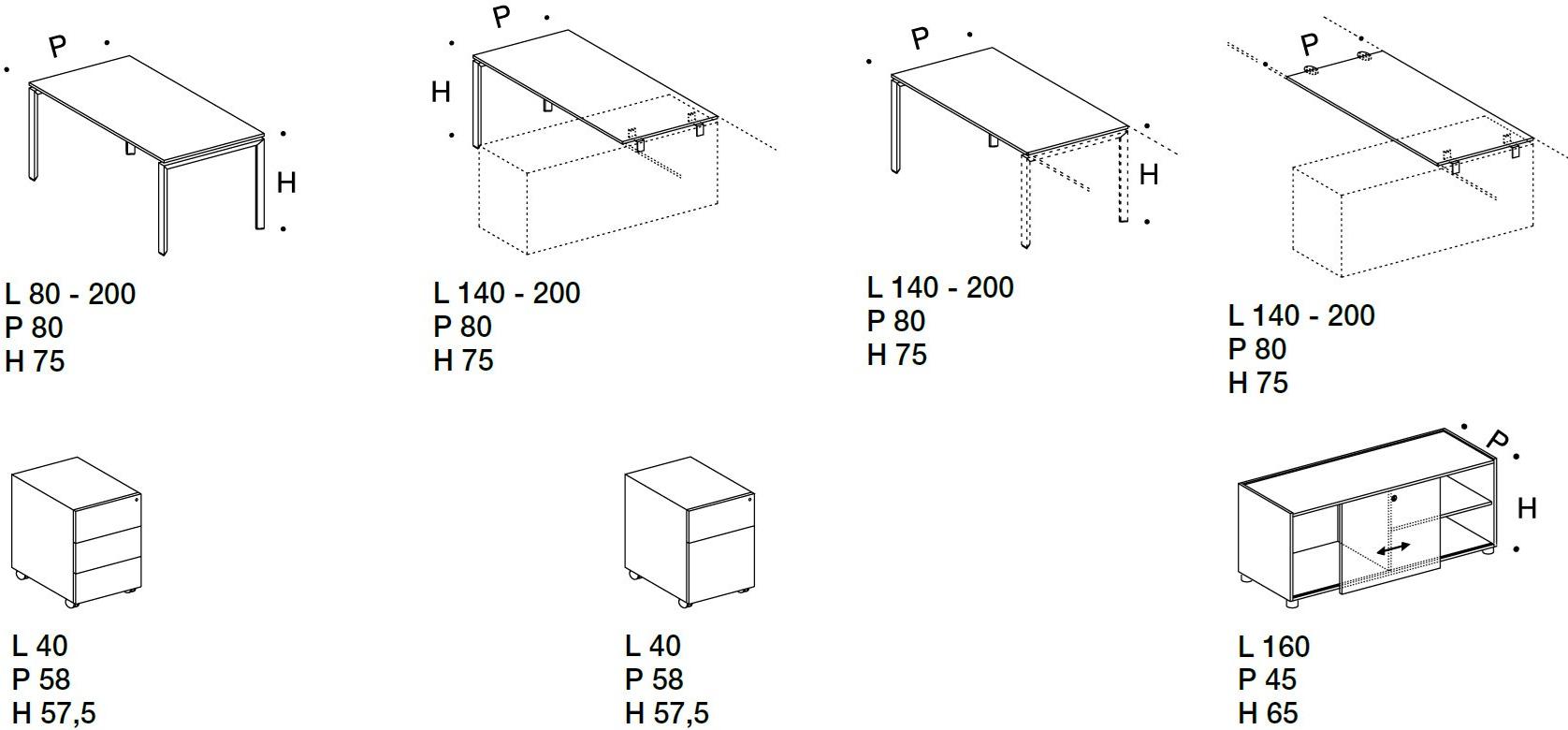 P
H

L 80 - 200
P 80
H 75

P
H

L 140 - 200
P 80
H 75

P
H

L 140 - 200
P 80
H 75

P

L 140 - 200
P 80
H 75

L 40
P 58
H 57,5

L 40
P 58
H 57,5

P
H

L 160
P 45
H 65