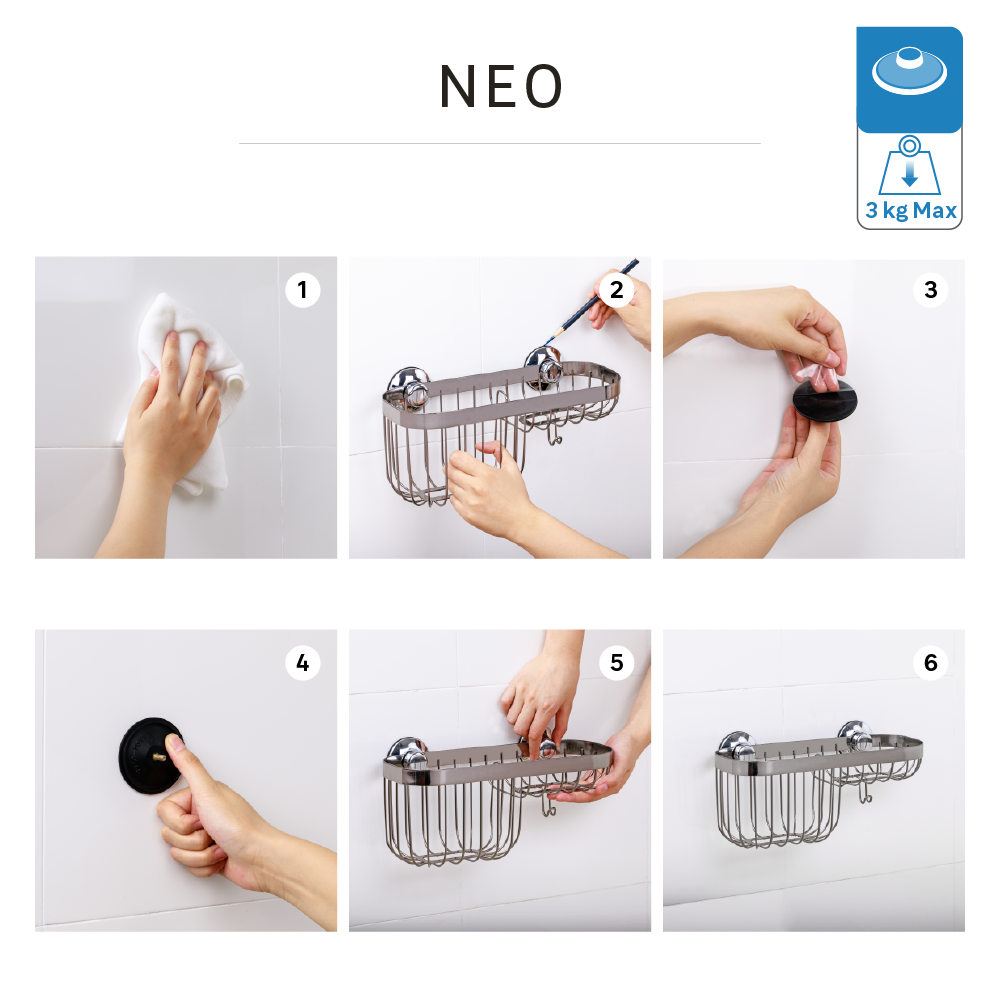 NEO

3 kg Max

1

2

3

4

5

6