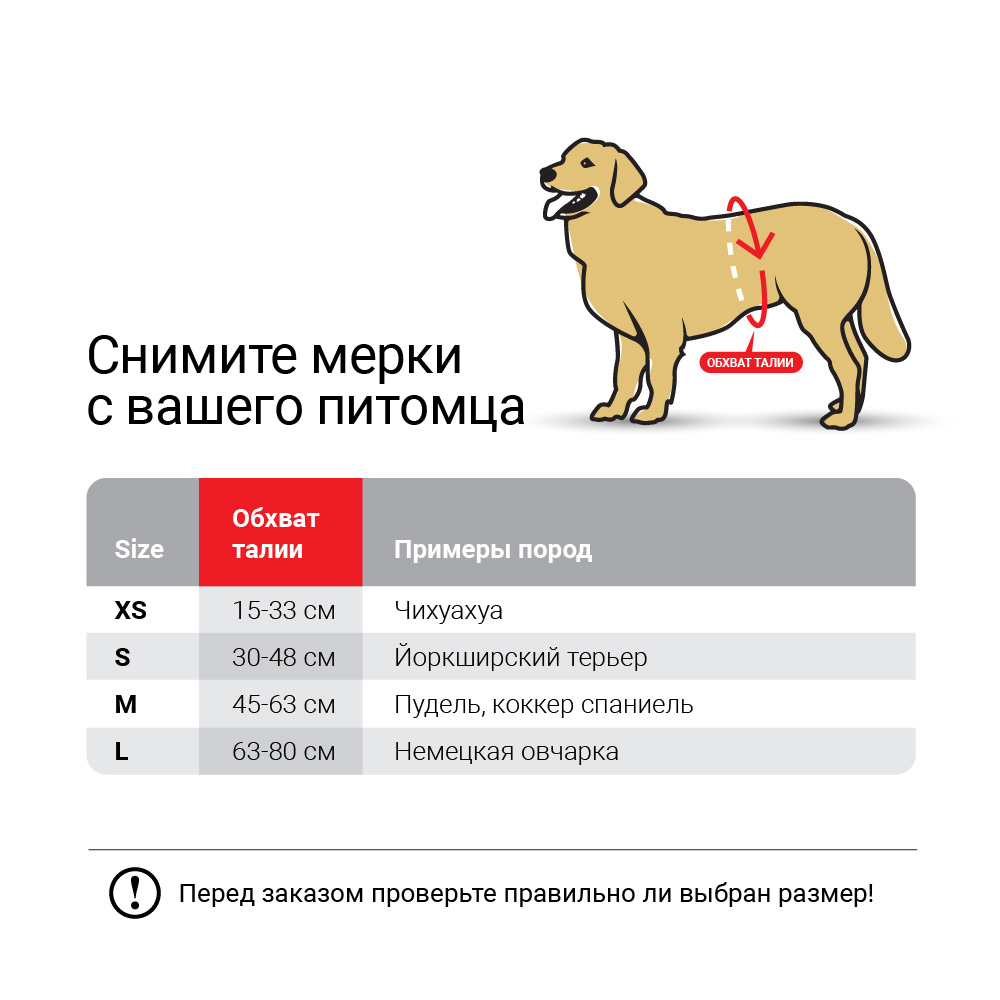 ОБХВАТ ТАЛИИ

Снимите мерки с вашего питомца

| Size | Обхват талии | Примеры пород |
|---|---|---|
| XS | 15-33 см | Чихуахуа |
| S | 30-48 см | Йоркширский терьер |
| M | 45-63 см | Пудель, коккер спаниель |
| L | 63-80 см | Немецкая овчарка |

!

Перед заказом проверьте правильно ли выбран размер!