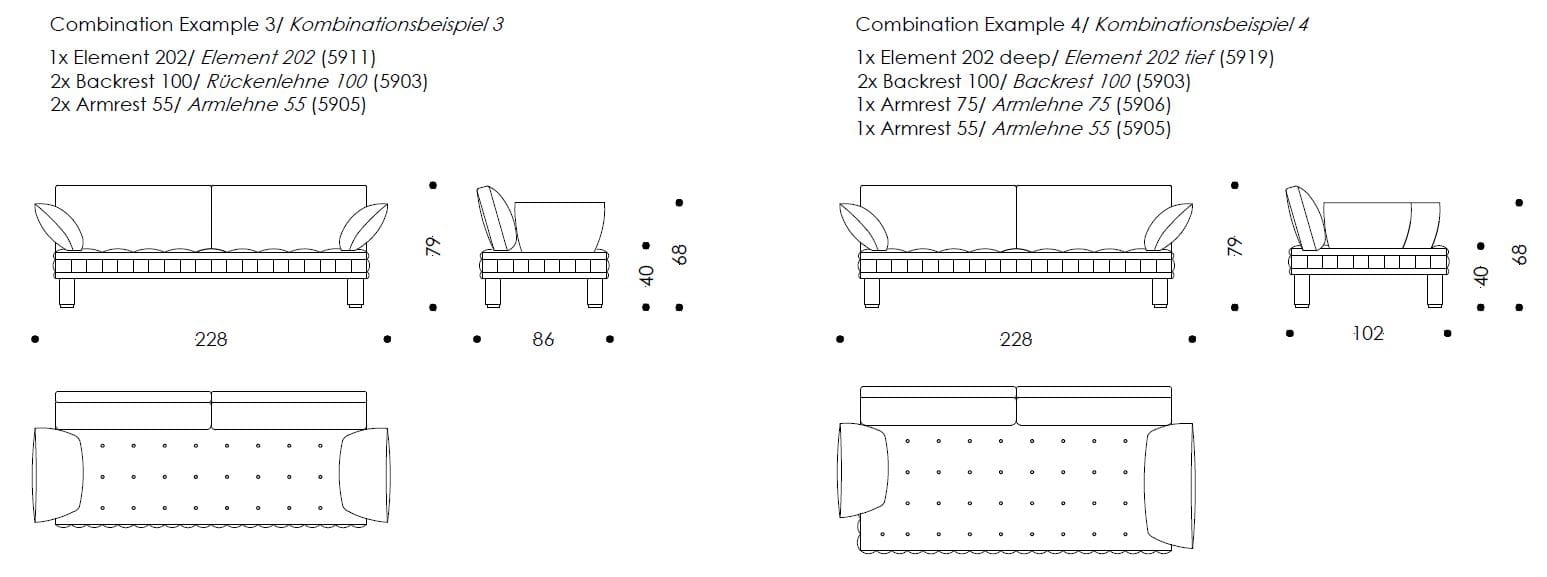 Combination Example 3/ Kombinationsbeispiel 3

1x Element 202/ Element 202 (5911)
2x Backrest 100/ Rückenlehne 100 (5903)
2x Armrest 55/ Armlehne 55 (5905)

79

40

68

228

86

Combination Example 4/ Kombinationsbeispiel 4

1x Element 202 deep/ Element 202 tief (5919)
2x Backrest 100/ Backrest 100 (5903)
1x Armrest 75/ Armlehne 75 (5906)
1x Armrest 55/ Armlehne 55 (5905)

79

40

68

228

102