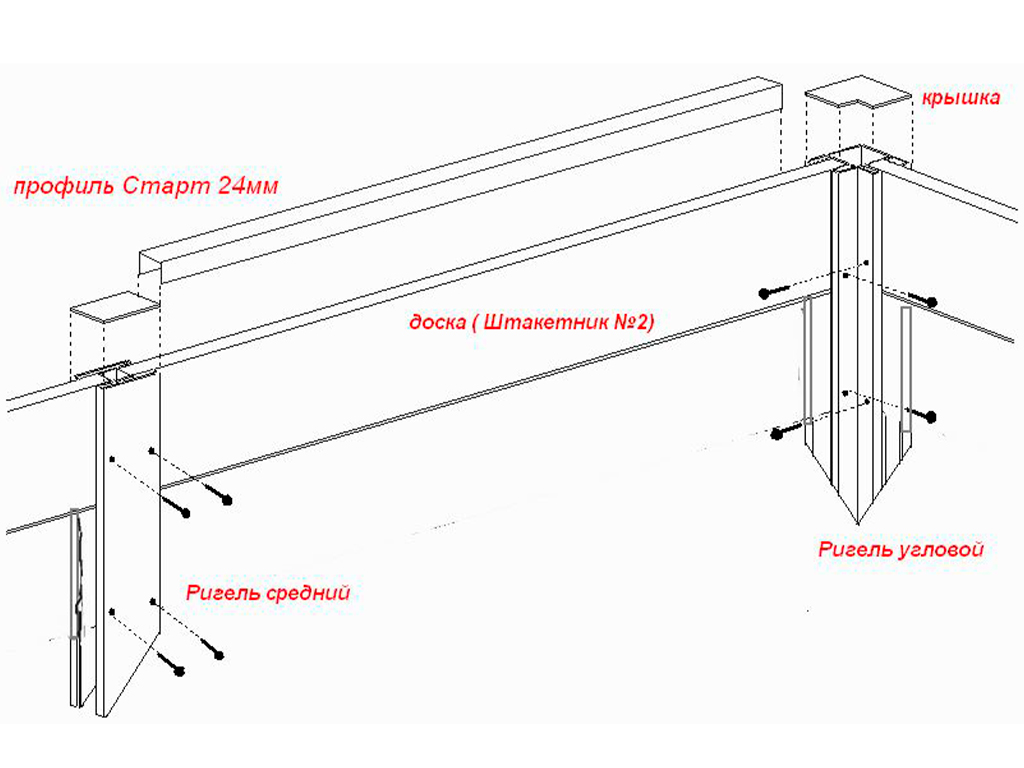 крышка

профиль Старт 24мм

доска ( Штакетник №2)

Ригель угловой

Ригель средний