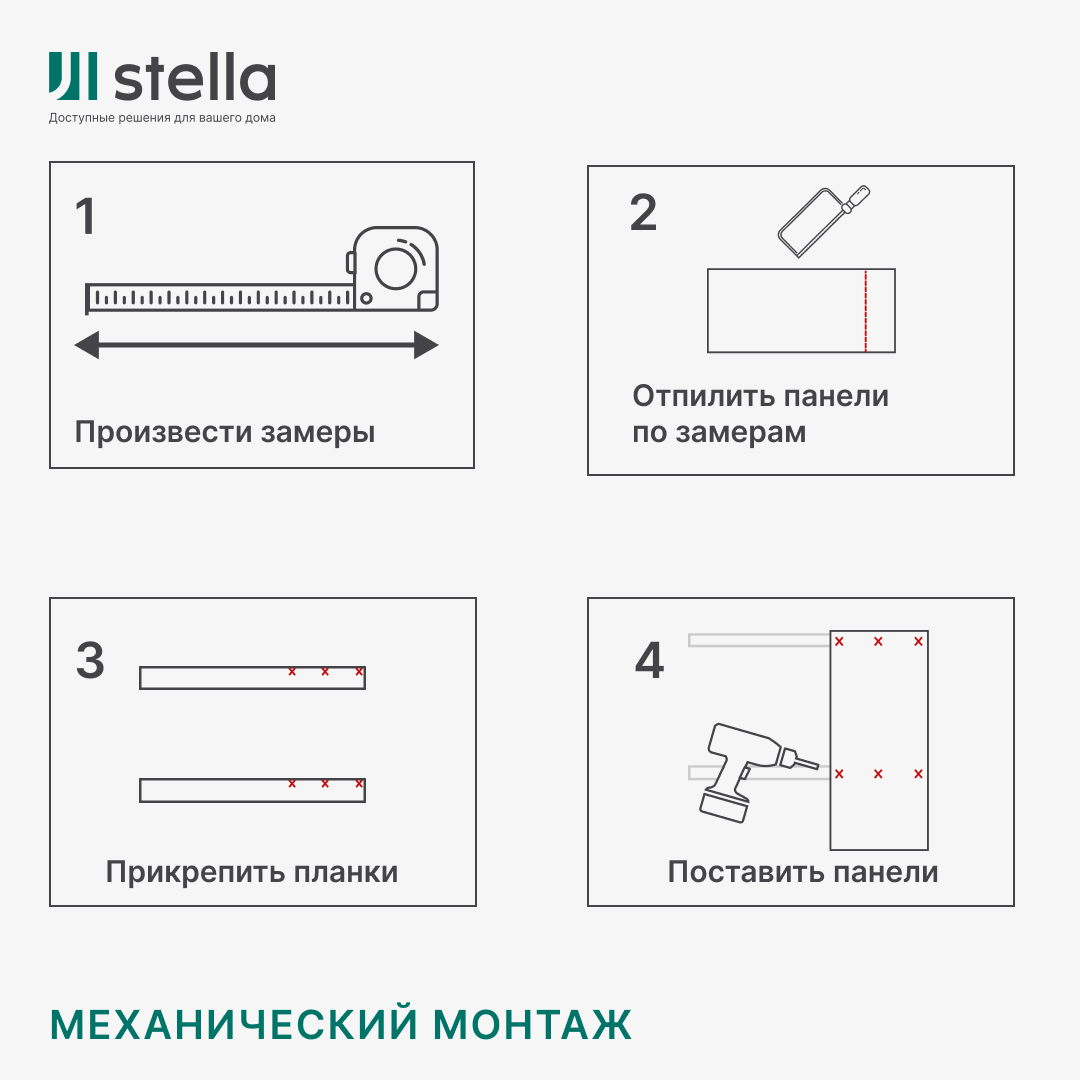 stella
Доступные решения для вашего дома

1
Произвести замеры

2
Отпилить панели по замерам

3
Прикрепить планки

4
Поставить панели

МЕХАНИЧЕСКИЙ МОНТАЖ