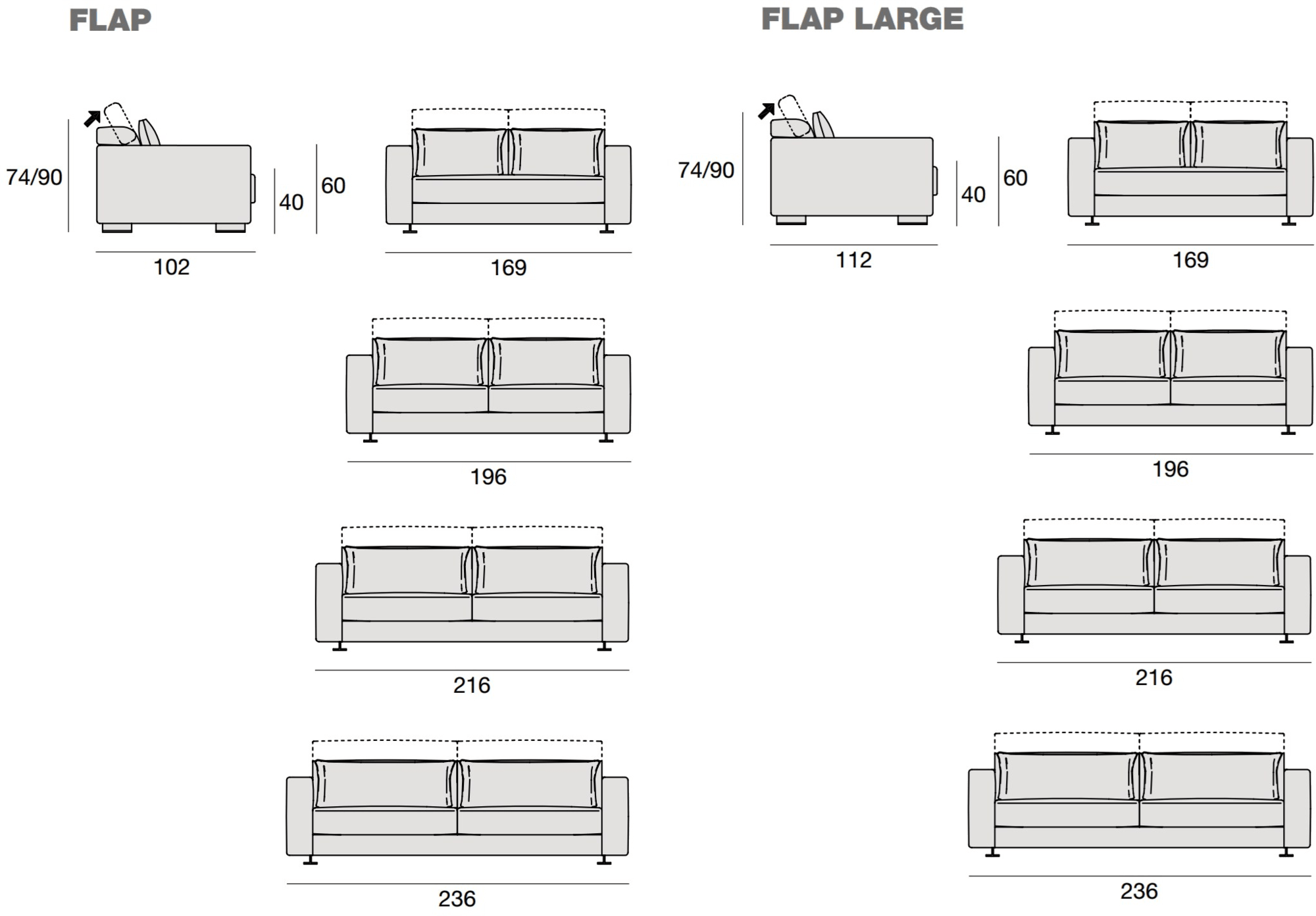 FLAP

74/90

40

60

102

169

196

216

236

FLAP LARGE

74/90

40

60

112

169

196

216

236