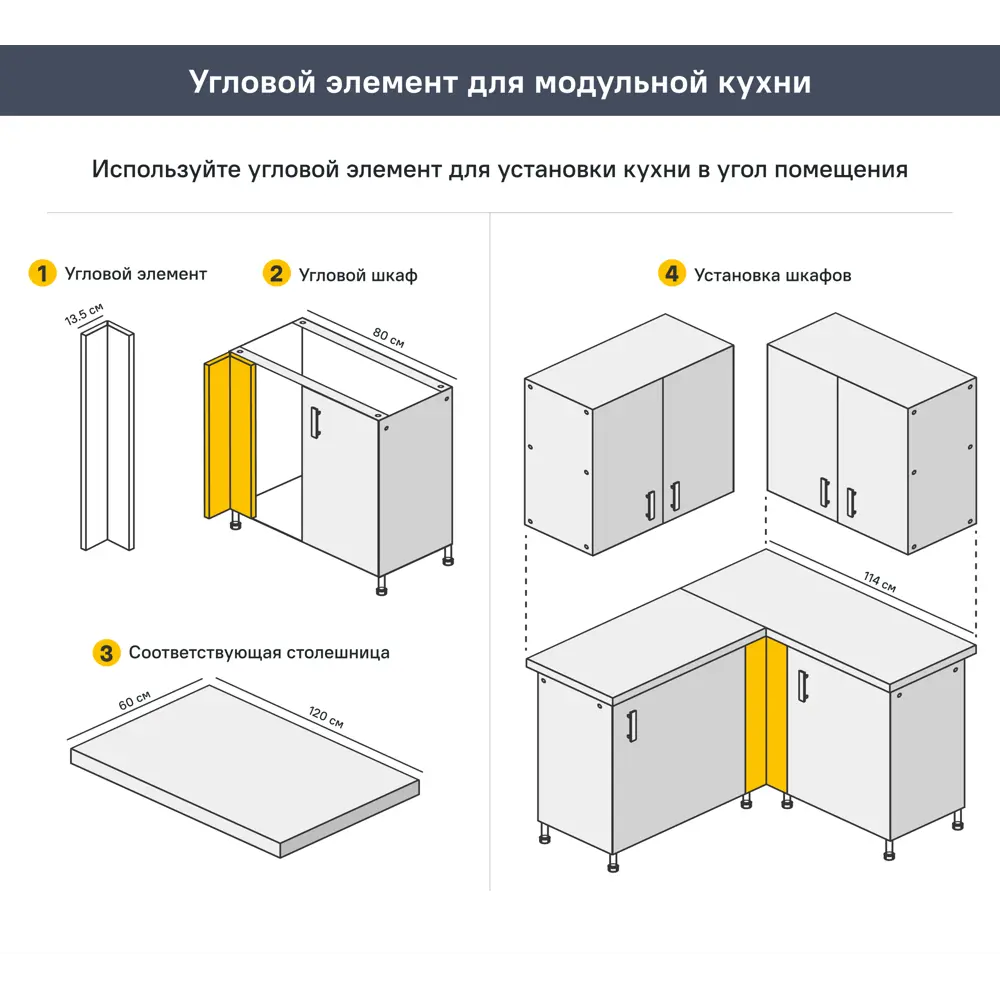 Угловой элемент для модульной кухни

Используйте угловой элемент для установки кухни в угол помещения

1 Угловой элемент

13.5 см

2 Угловой шкаф

80 см

3 Соответствующая столешница

60 см

120 см

4 Установка шкафов

114 см