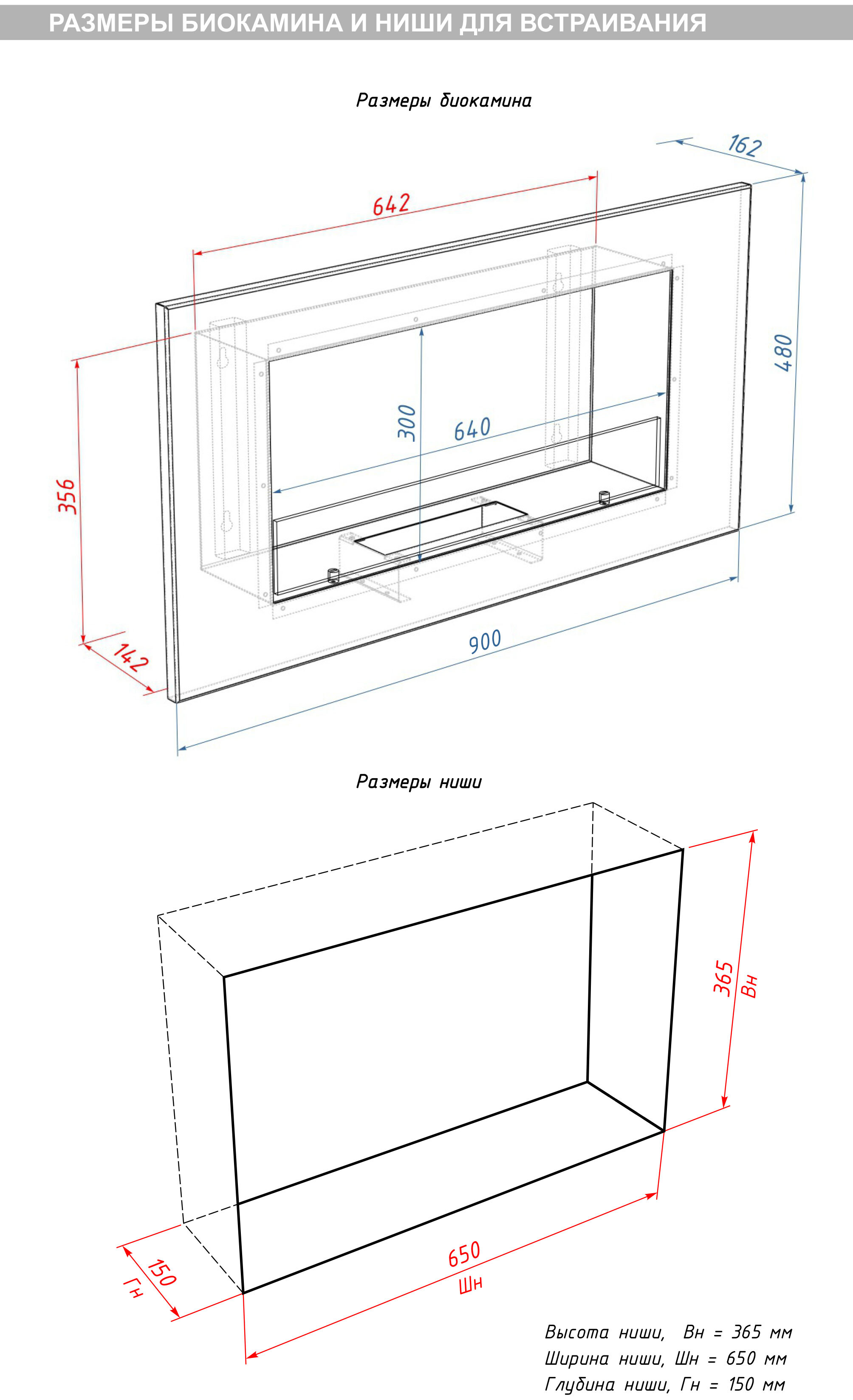 РАЗМЕРЫ БИОКАМИНА И НИШИ ДЛЯ ВСТРАИВАНИЯ

Размеры биокамина

162
642
480
300
640
356
142
900

Размеры ниши

365
Вн
150
Гн
650
Шн

Высота ниши, Вн = 365 мм
Ширина ниши, Шн = 650 мм
Глубина ниши, Гн = 150 мм