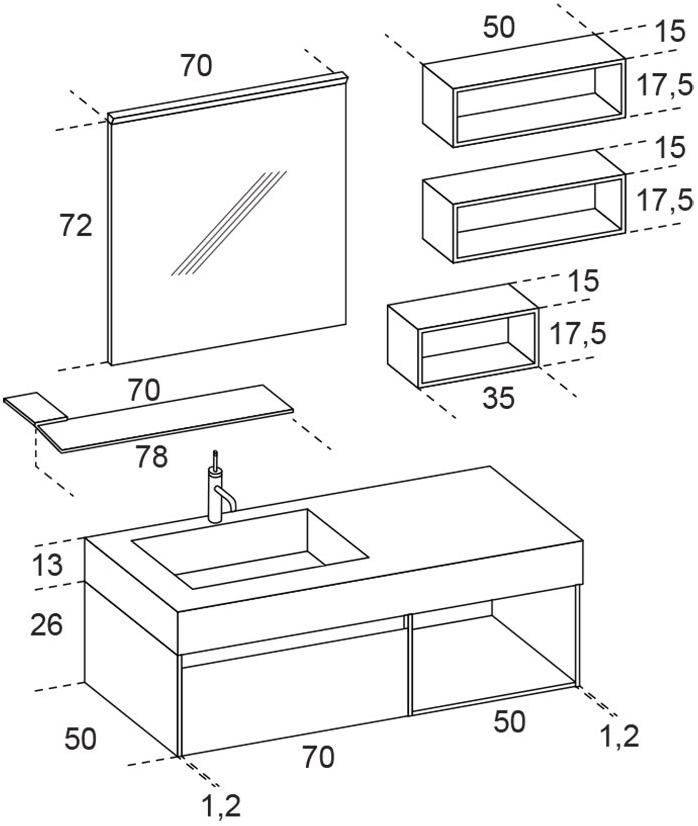 70
72
50
15
17,5
15
17,5
15
17,5
35
70
78
13
26
50
70
50
1,2
1,2