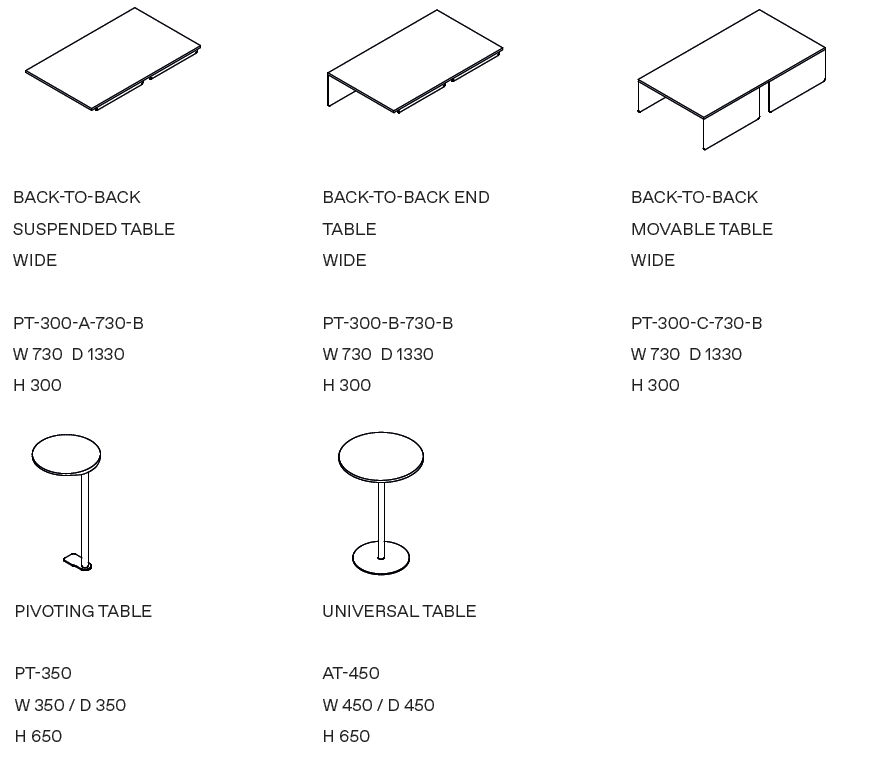 BACK-TO-BACK
SUSPENDED TABLE
WIDE

PT-300-A-730-B
W 730 D 1330
H 300

BACK-TO-BACK END
TABLE
WIDE

PT-300-B-730-B
W 730 D 1330
H 300

BACK-TO-BACK
MOVABLE TABLE
WIDE

PT-300-C-730-B
W 730 D 1330
H 300

PIVOTING TABLE

PT-350
W 350 / D 350
H 650

UNIVERSAL TABLE

AT-450
W 450 / D 450
H 650