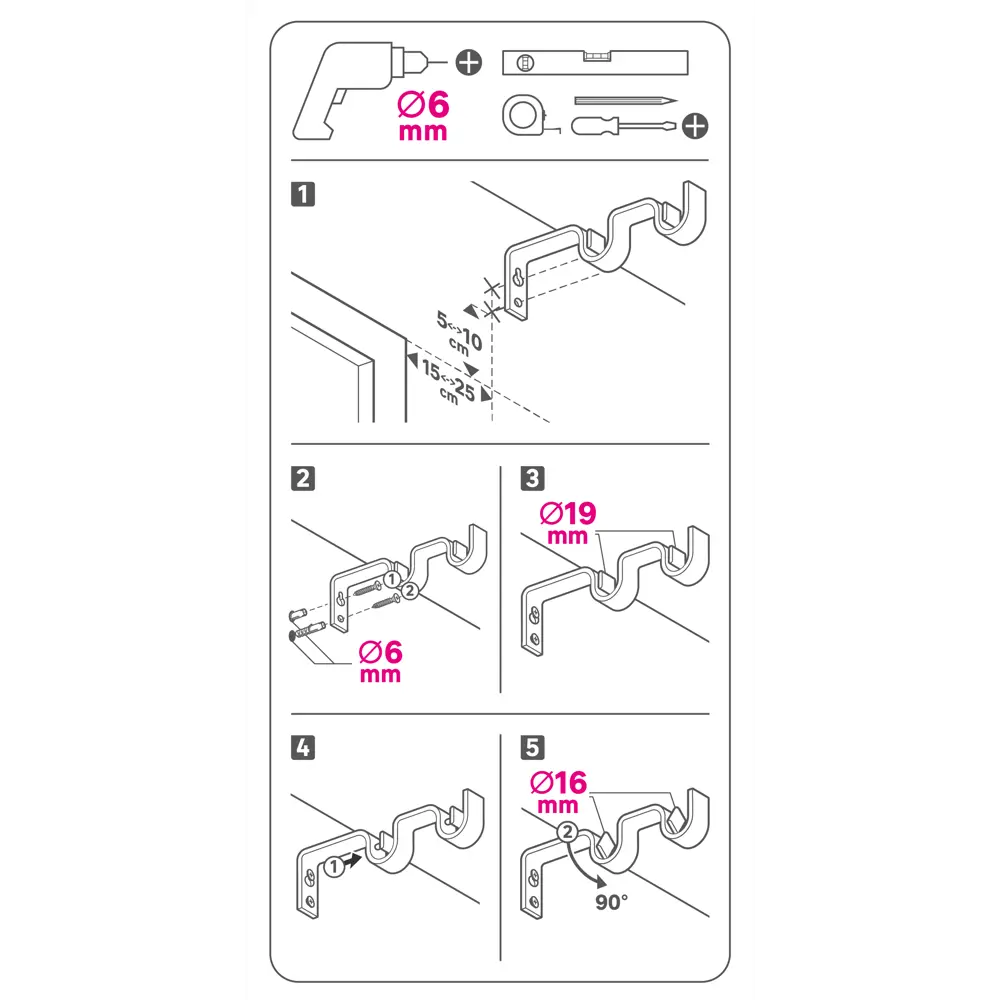 Ø6 mm

1

5<->10 cm

15<->25 cm

2

1

2

Ø6 mm

3

Ø19 mm

4

1

5

Ø16 mm

2

90°