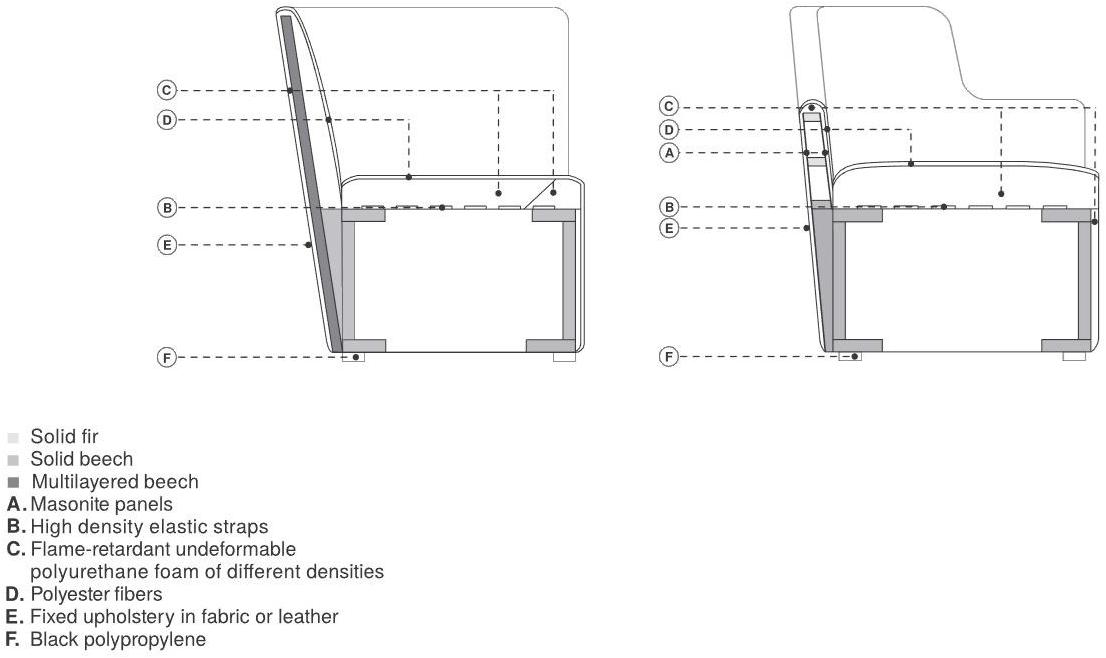 C
D
B
E
F

C
D
A
B
E
F

Solid fir
Solid beech
Multilayered beech
A. Masonite panels
B. High density elastic straps
C. Flame-retardant undeformable polyurethane foam of different densities
D. Polyester fibers
E. Fixed upholstery in fabric or leather
F. Black polypropylene