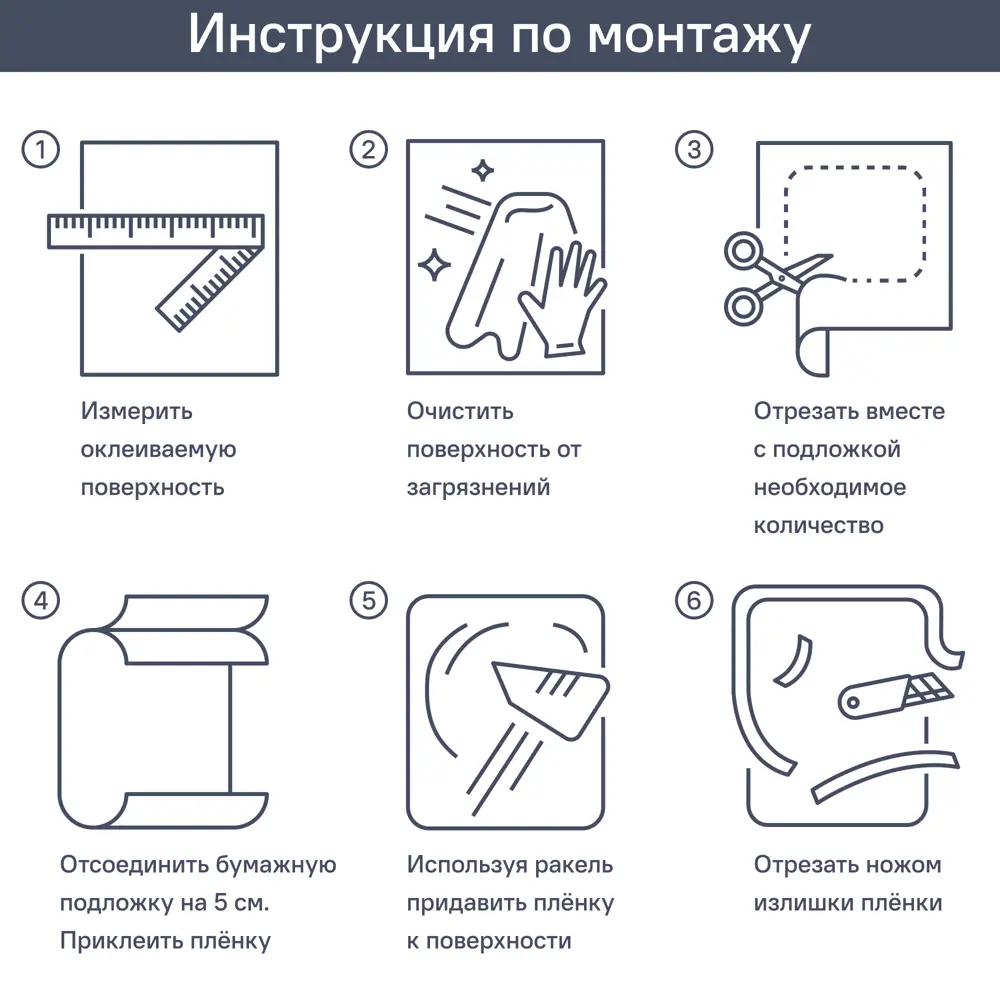 Инструкция по монтажу

1

Измерить оклеиваемую поверхность

2

Очистить поверхность от загрязнений

3

Отрезать вместе с подложкой необходимое количество

4

Отсоединить бумажную подложку на 5 см. Приклеить плёнку

5

Используя ракель придавить плёнку к поверхности

6

Отрезать ножом излишки плёнки