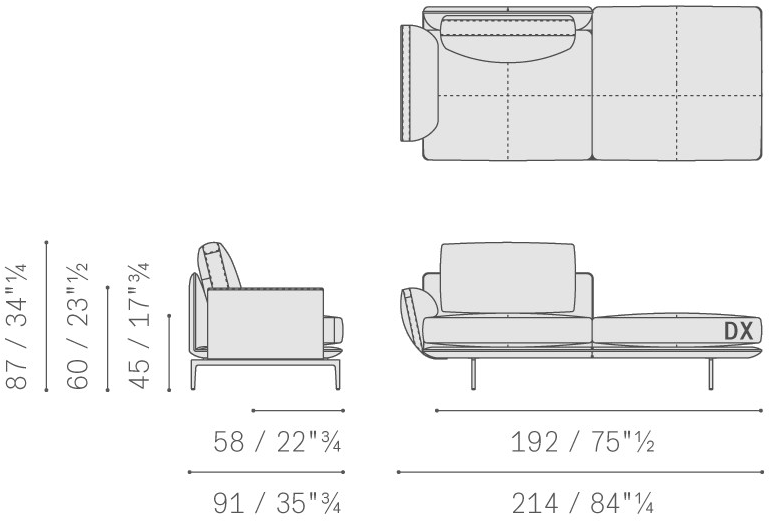 87 / 34"¼
60 / 23"½
45 / 17"¾
DX
58 / 22"¾
192 / 75"½
91 / 35"¾
214 / 84"¼