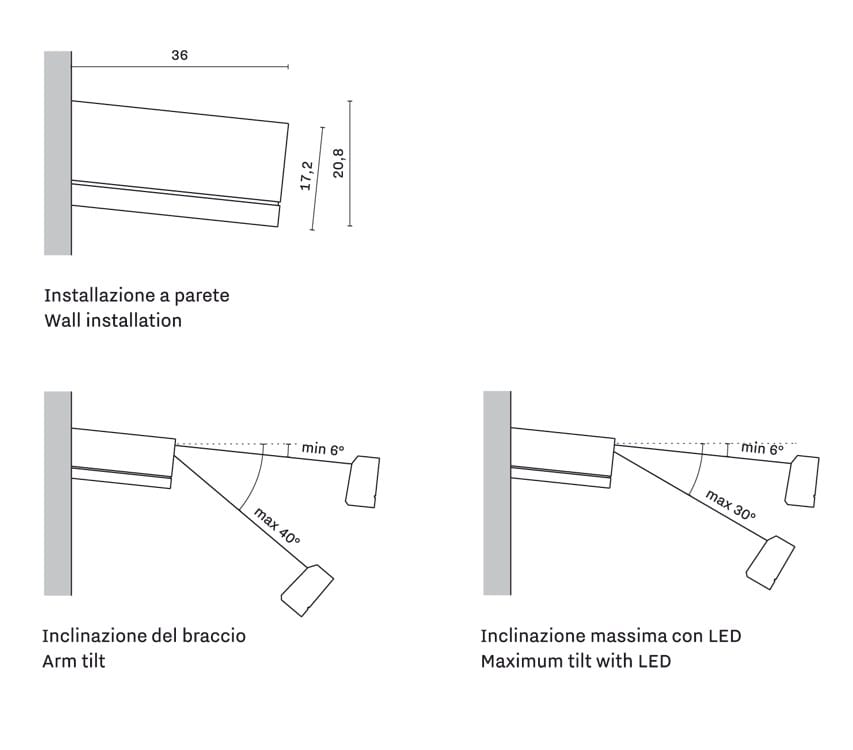 36

17,2

20,8

Installazione a parete
Wall installation

min 6°

max 40°

Inclinazione del braccio
Arm tilt

min 6°

max 30°

Inclinazione massima con LED
Maximum tilt with LED