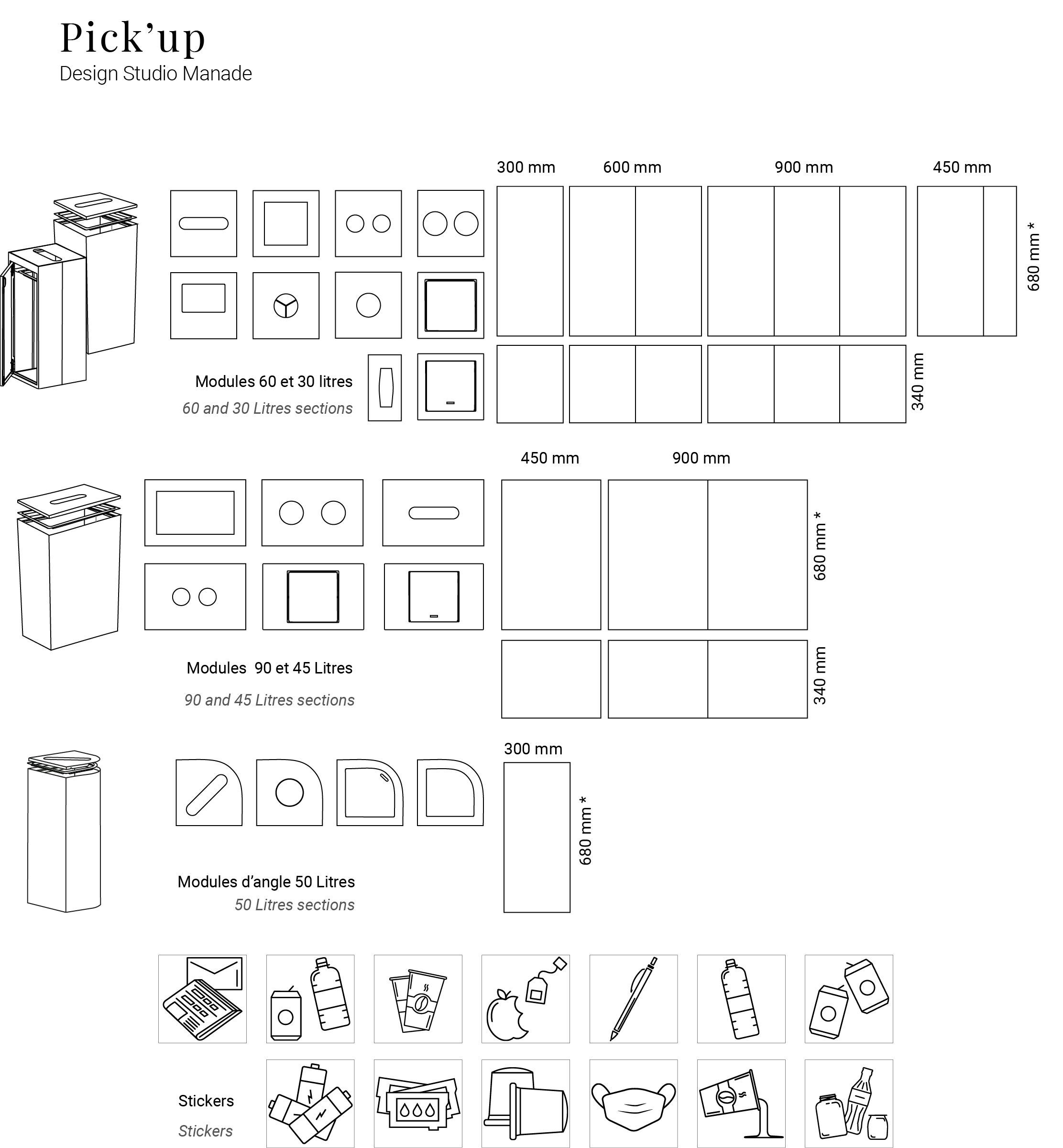 Pick'up
Design Studio Manade

300 mm
600 mm
900 mm
450 mm

680 mm *

340 mm

Modules 60 et 30 litres
60 and 30 Litres sections

450 mm
900 mm

680 mm *

340 mm

Modules 90 et 45 Litres
90 and 45 Litres sections

300 mm

680 mm *

Modules d'angle 50 Litres
50 Litres sections

Stickers
Stickers