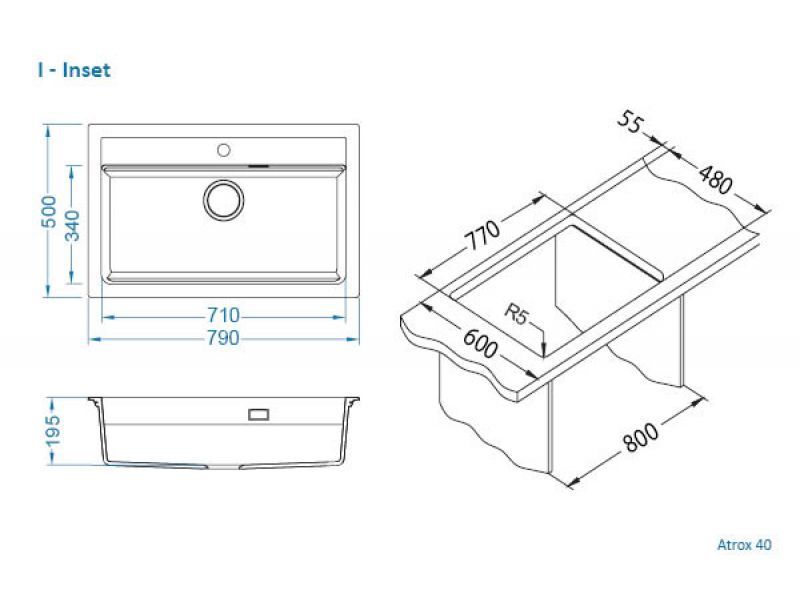 I - Inset

500
340
710
790

195

55
480
770
R5
600
800

Atrox 40