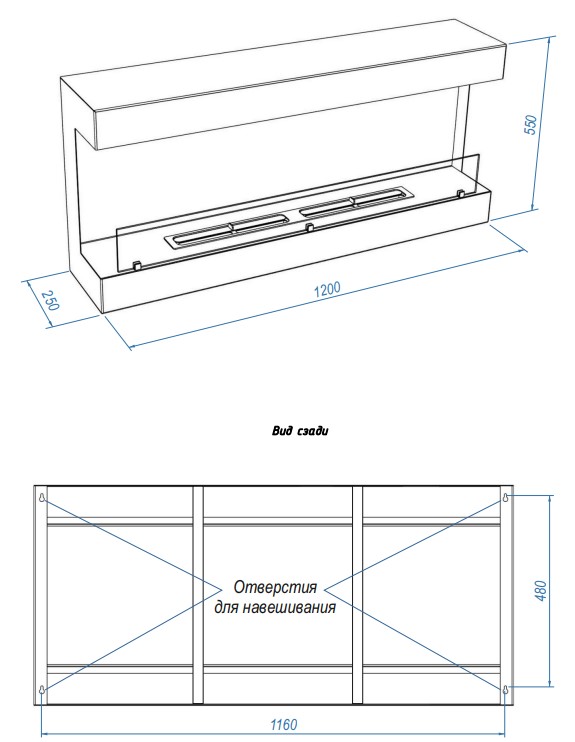 550

250

1200

Вид сзади

Отверстия для навешивания

480

1160