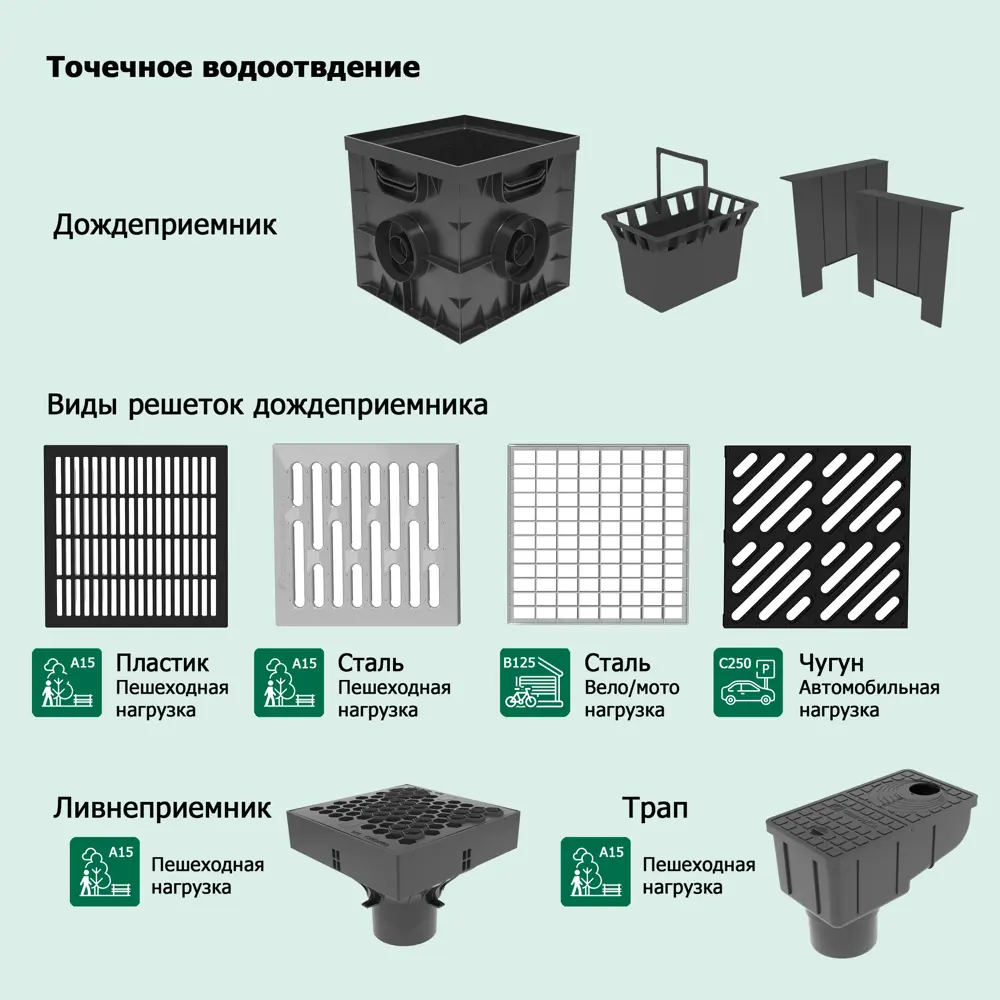 Точечное водоотвдение

Дождеприемник

Виды решеток дождеприемника

A15
Пластик
Пешеходная нагрузка

A15
Сталь
Пешеходная нагрузка

B125
Сталь
Вело/мото нагрузка

C250
P
Чугун
Автомобильная нагрузка

Ливнеприемник

A15
Пешеходная нагрузка

Трап

A15
Пешеходная нагрузка