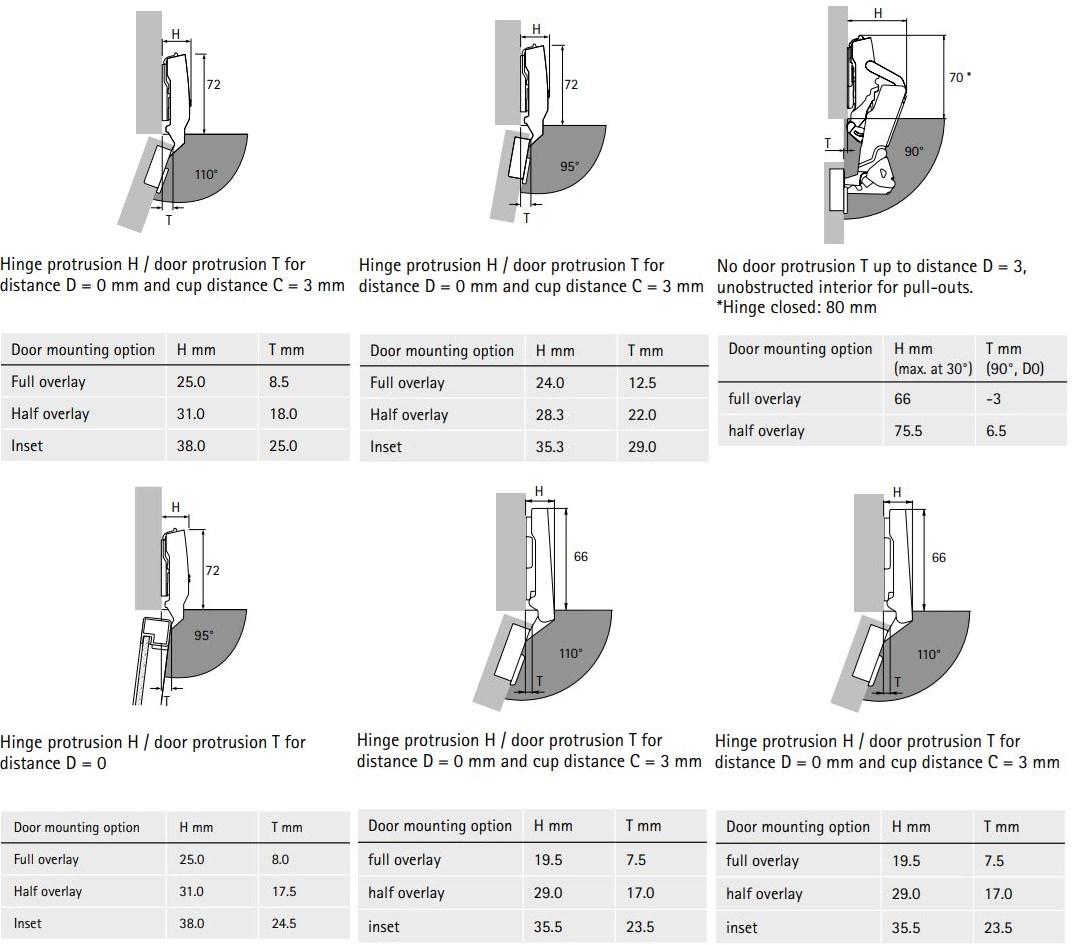 H
72
110°
T

Hinge protrusion H / door protrusion T for distance D = 0 mm and cup distance C = 3 mm

| Door mounting option | H mm | T mm |
|---|---|---|
| Full overlay | 25.0 | 8.5 |
| Half overlay | 31.0 | 18.0 |
| Inset | 38.0 | 25.0 |

H
72
95°
T

Hinge protrusion H / door protrusion T for distance D = 0 mm and cup distance C = 3 mm

| Door mounting option | H mm | T mm |
|---|---|---|
| Full overlay | 24.0 | 12.5 |
| Half overlay | 28.3 | 22.0 |
| Inset | 35.3 | 29.0 |

H
70 *
T
90°

No door protrusion T up to distance D = 3, unobstructed interior for pull-outs.
*Hinge closed: 80 mm

| Door mounting option | H mm (max. at 30°) | T mm (90°, D0) |
|---|---|---|
| full overlay | 66 | -3 |
| half overlay | 75.5 | 6.5 |

H
72
95°
T

Hinge protrusion H / door protrusion T for distance D = 0

| Door mounting option | H mm | T mm |
|---|---|---|
| Full overlay | 25.0 | 8.0 |
| Half overlay | 31.0 | 17.5 |
| Inset | 38.0 | 24.5 |

H
66
110°
T

Hinge protrusion H / door protrusion T for distance D = 0 mm and cup distance C = 3 mm

| Door mounting option | H mm | T mm |
|---|---|---|
| full overlay | 19.5 | 7.5 |
| half overlay | 29.0 | 17.0 |
| inset | 35.5 | 23.5 |

H
66
110°
T

Hinge protrusion H / door protrusion T for distance D = 0 mm and cup distance C = 3 mm

| Door mounting option | H mm | T mm |
|---|---|---|
| full overlay | 19.5 | 7.5 |
| half overlay | 29.0 | 17.0 |
| inset | 35.5 | 23.5 |