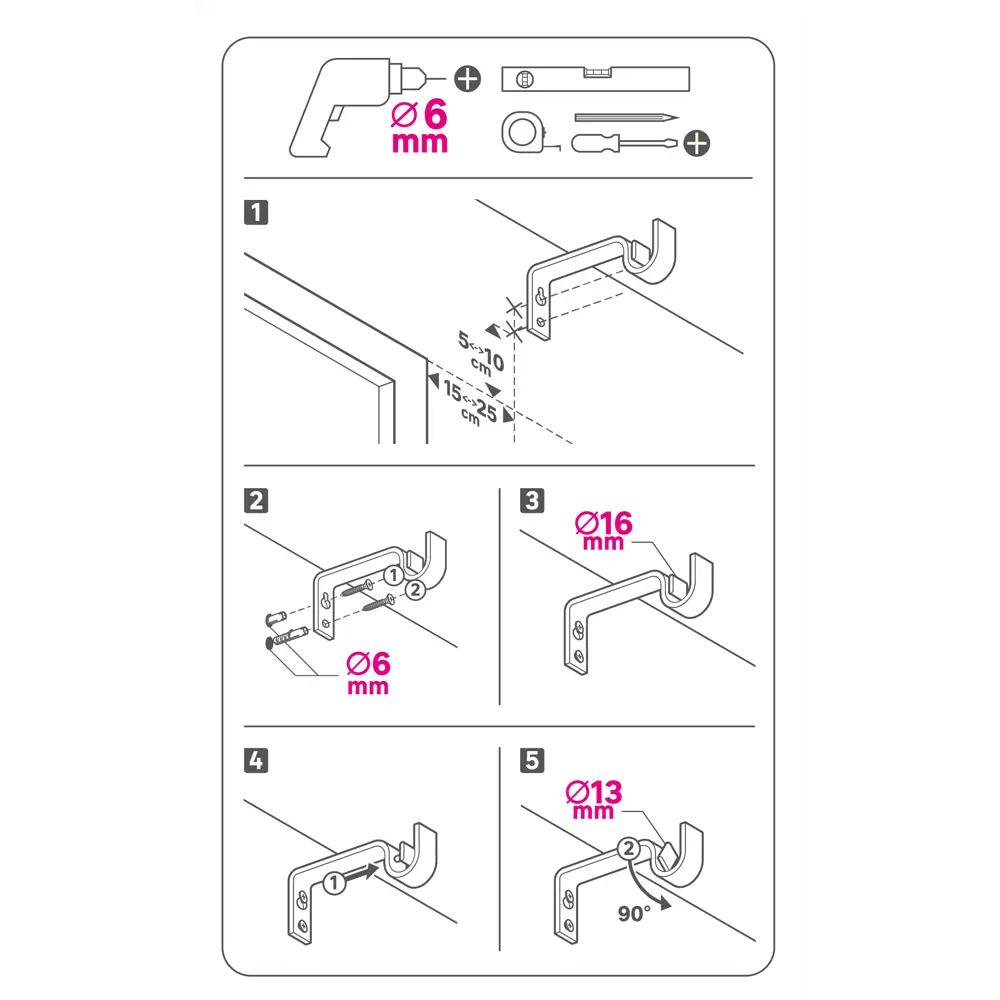 Ø 6 mm

1

5<->10 cm

15<->25 cm

2

1

2

Ø6 mm

3

Ø16 mm

4

1

5

Ø13 mm

2

90°