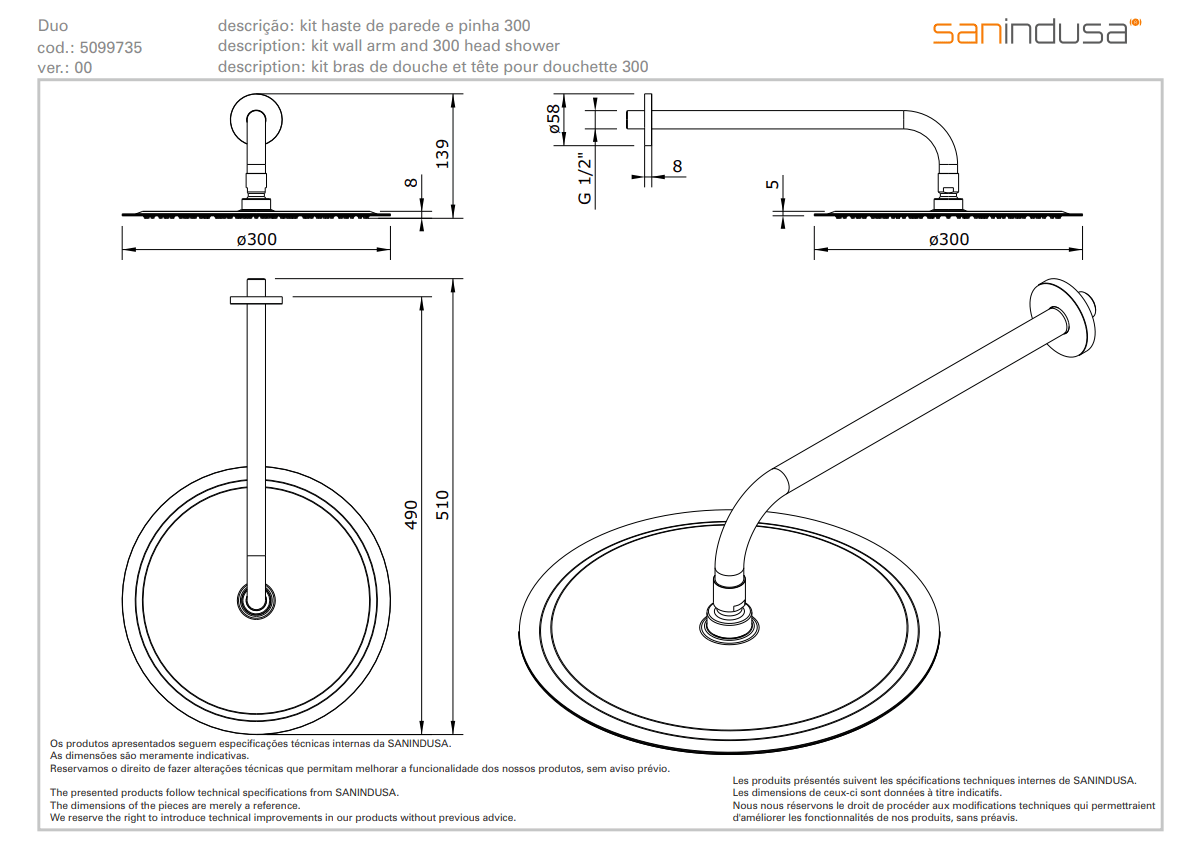 Duo
cod.: 5099735
ver.: 00

descrição: kit haste de parede e pinha 300
description: kit wall arm and 300 head shower
description: kit bras de douche et tête pour douchette 300

sanindusa

139
8
ø300

ø58
G 1/2"
8
5
ø300

490
510

Os produtos apresentados seguem especificações técnicas internas da SANINDUSA.
As dimensões são meramente indicativas.
Reservamos o direito de fazer alterações técnicas que permitam melhorar a funcionalidade dos nossos produtos, sem aviso prévio.

The presented products follow technical specifications from SANINDUSA.
The dimensions of the pieces are merely a reference.
We reserve the right to introduce technical improvements in our products without previous advice.

Les produits présentés suivent les spécifications techniques internes de SANINDUSA.
Les dimensions de ceux-ci sont données à titre indicatifs.
Nous nous réservons le droit de procéder aux modifications techniques qui permettraient d'améliorer les fonctionnalités de nos produits, sans préavis.