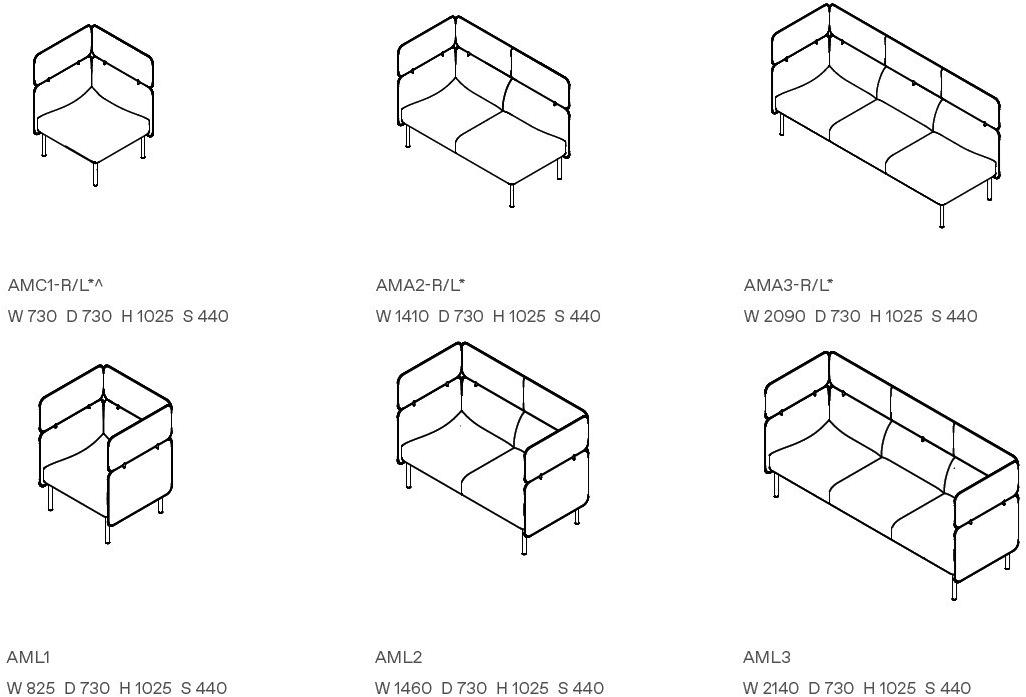 AMC1-R/L*^
W 730 D 730 H 1025 S 440

AMA2-R/L*
W 1410 D 730 H 1025 S 440

AMA3-R/L*
W 2090 D 730 H 1025 S 440

AML1
W 825 D 730 H 1025 S 440

AML2
W 1460 D 730 H 1025 S 440

AML3
W 2140 D 730 H 1025 S 440