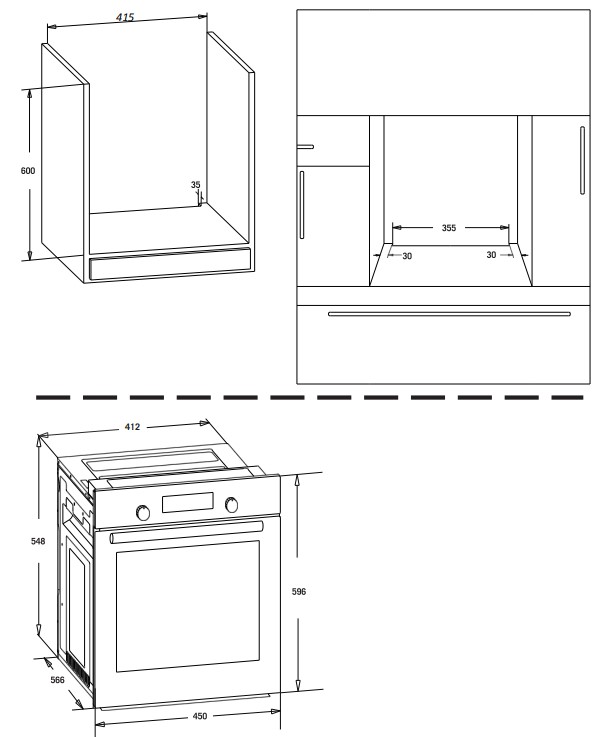 415
600
35
355
30
30
412
548
596
566
450