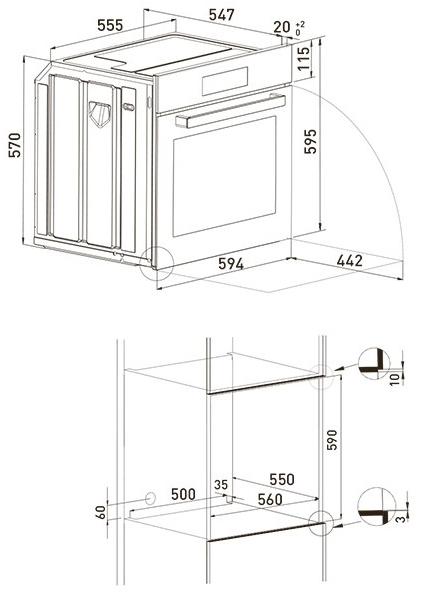 555
547
$20^{+2}_{0}$
115
570
595
594
442
10
590
35
550
500
560
60
3