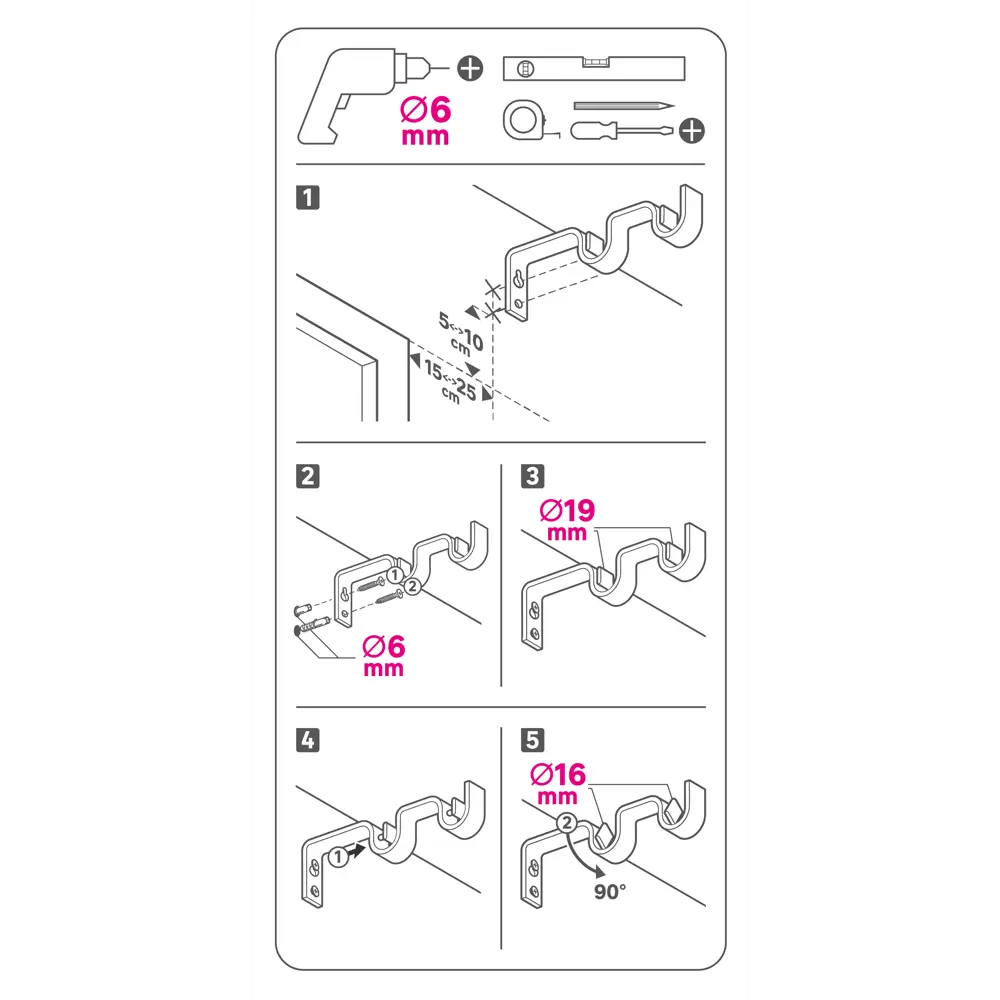 Ø6 mm

1

5<->10 cm

15<->25 cm

2

1 2

Ø6 mm

3

Ø19 mm

4

1

5

Ø16 mm

2

90°