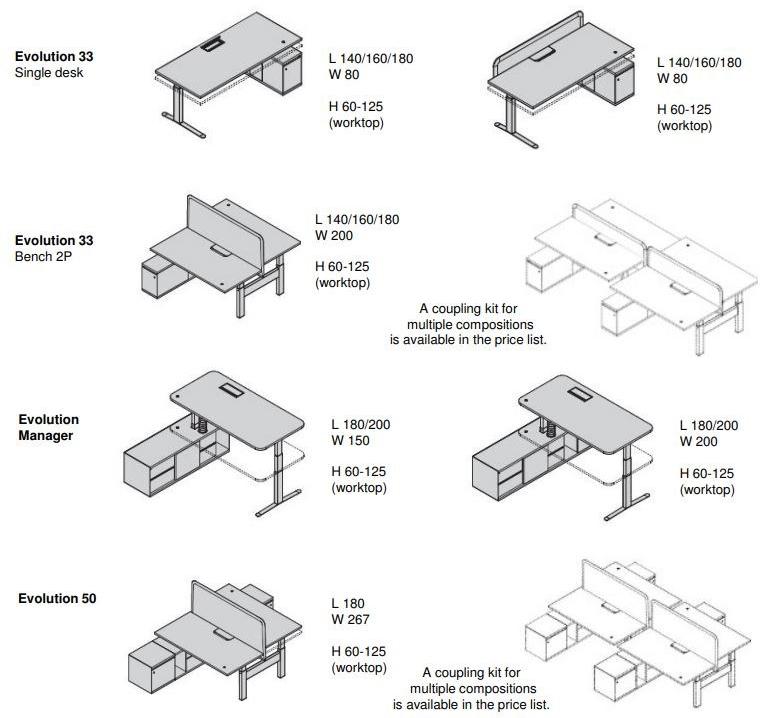 Evolution 33
Single desk

L 140/160/180
W 80

H 60-125
(worktop)

L 140/160/180
W 80

H 60-125
(worktop)

Evolution 33
Bench 2P

L 140/160/180
W 200

H 60-125
(worktop)

A coupling kit for multiple compositions is available in the price list.

Evolution Manager

L 180/200
W 150

H 60-125
(worktop)

L 180/200
W 200

H 60-125
(worktop)

Evolution 50

L 180
W 267

H 60-125
(worktop)

A coupling kit for multiple compositions is available in the price list.