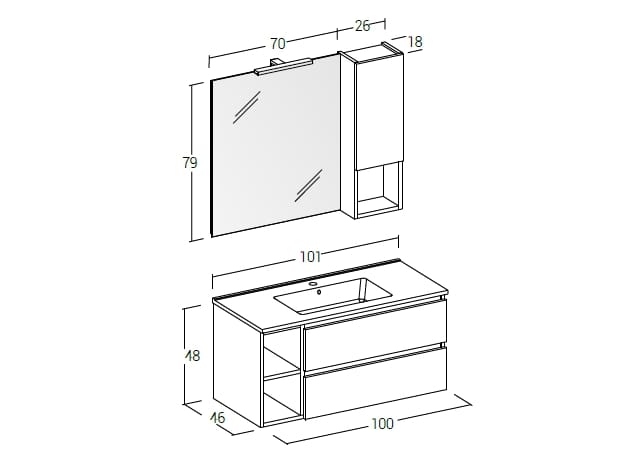 70
26
18
79
101
48
46
100