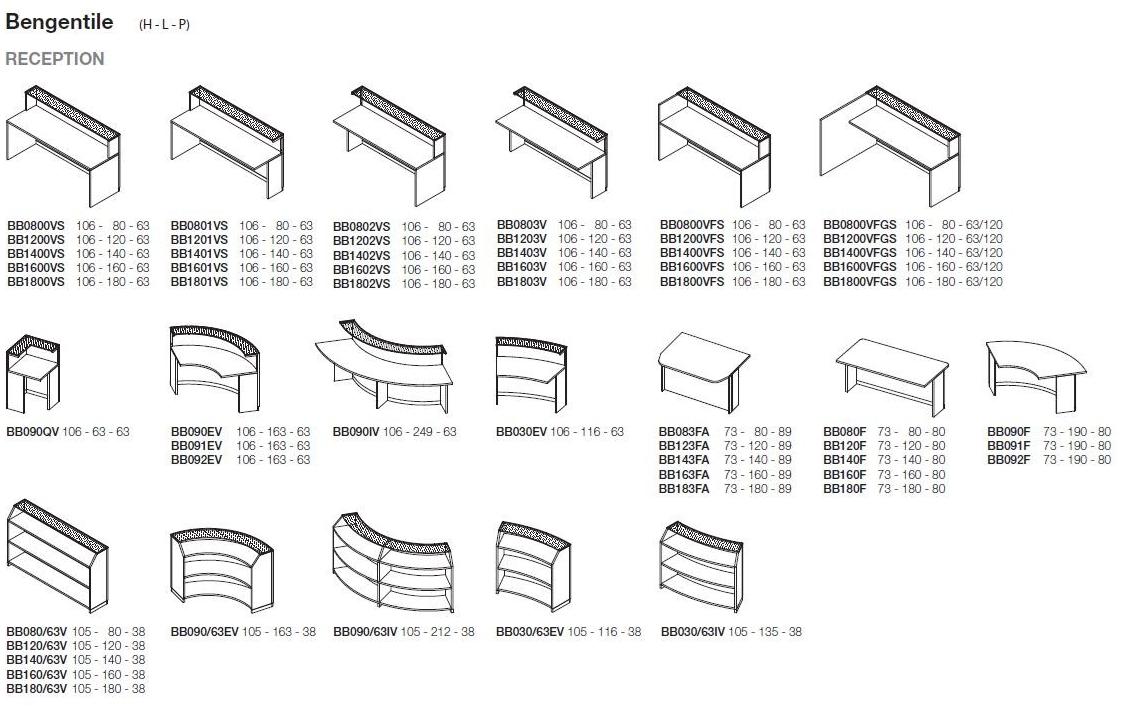 Bengentile (H - L - P)

RECEPTION

BB0800VS 106 - 80 - 63
BB1200VS 106 - 120 - 63
BB1400VS 106 - 140 - 63
BB1600VS 106 - 160 - 63
BB1800VS 106 - 180 - 63

BB0801VS 106 - 80 - 63
BB1201VS 106 - 120 - 63
BB1401VS 106 - 140 - 63
BB1601VS 106 - 160 - 63
BB1801VS 106 - 180 - 63

BB0802VS 106 - 80 - 63
BB1202VS 106 - 120 - 63
BB1402VS 106 - 140 - 63
BB1602VS 106 - 160 - 63
BB1802VS 106 - 180 - 63

BB0803V 106 - 80 - 63
BB1203V 106 - 120 - 63
BB1403V 106 - 140 - 63
BB1603V 106 - 160 - 63
BB1803V 106 - 180 - 63

BB0800VFS 106 - 80 - 63
BB1200VFS 106 - 120 - 63
BB1400VFS 106 - 140 - 63
BB1600VFS 106 - 160 - 63
BB1800VFS 106 - 180 - 63

BB0800VFGS 106 - 80 - 63/120
BB1200VFGS 106 - 120 - 63/120
BB1400VFGS 106 - 140 - 63/120
BB1600VFGS 106 - 160 - 63/120
BB1800VFGS 106 - 180 - 63/120

BB090QV 106 - 63 - 63

BB090EV 106 - 163 - 63
BB091EV 106 - 163 - 63
BB092EV 106 - 163 - 63

BB090IV 106 - 249 - 63

BB030EV 106 - 116 - 63

BB083FA 73 - 80 - 89
BB123FA 73 - 120 - 89
BB143FA 73 - 140 - 89
BB163FA 73 - 160 - 89
BB183FA 73 - 180 - 89

BB080F 73 - 80 - 80
BB120F 73 - 120 - 80
BB140F 73 - 140 - 80
BB160F 73 - 160 - 80
BB180F 73 - 180 - 80

BB090F 73 - 190 - 80
BB091F 73 - 190 - 80
BB092F 73 - 190 - 80

BB080/63V 105 - 80 - 38
BB120/63V 105 - 120 - 38
BB140/63V 105 - 140 - 38
BB160/63V 105 - 160 - 38
BB180/63V 105 - 180 - 38

BB090/63EV 105 - 163 - 38

BB090/63IV 105 - 212 - 38

BB030/63EV 105 - 116 - 38

BB030/63IV 105 - 135 - 38