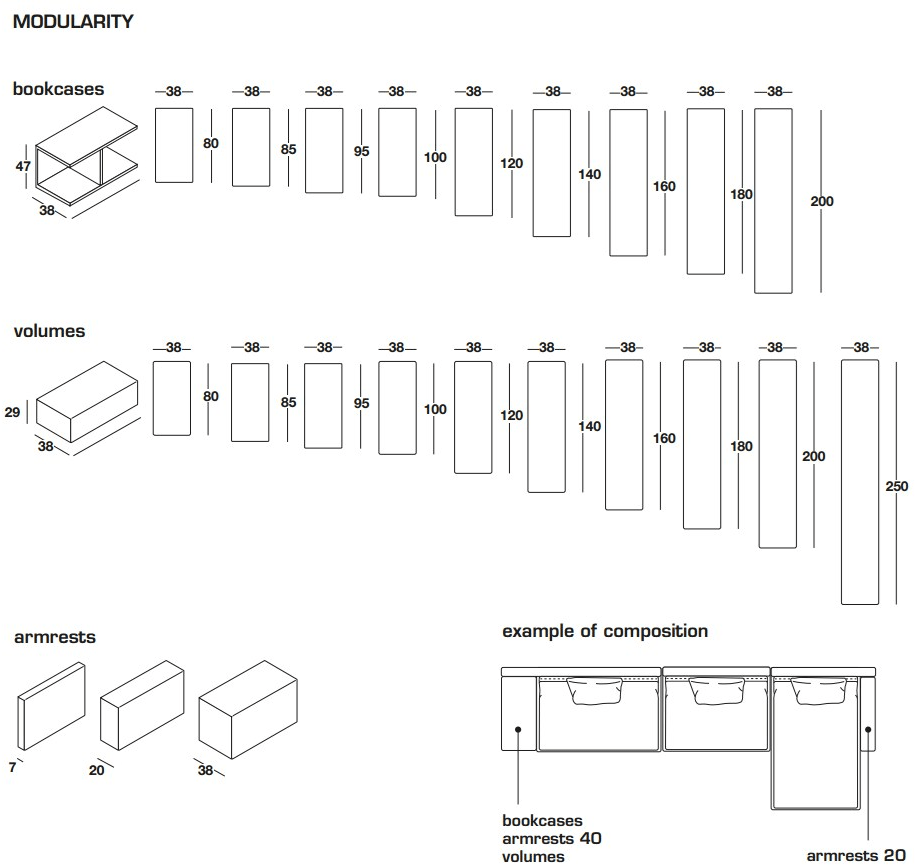 MODULARITY

bookcases

47
38

38 38 38 38 38 38 38 38 38

80 85 95 100 120 140 160 180 200

volumes

29
38

38 38 38 38 38 38 38 38 38 38

80 85 95 100 120 140 160 180 200 250

armrests

7 20 38

example of composition

bookcases
armrests 40
volumes

armrests 20