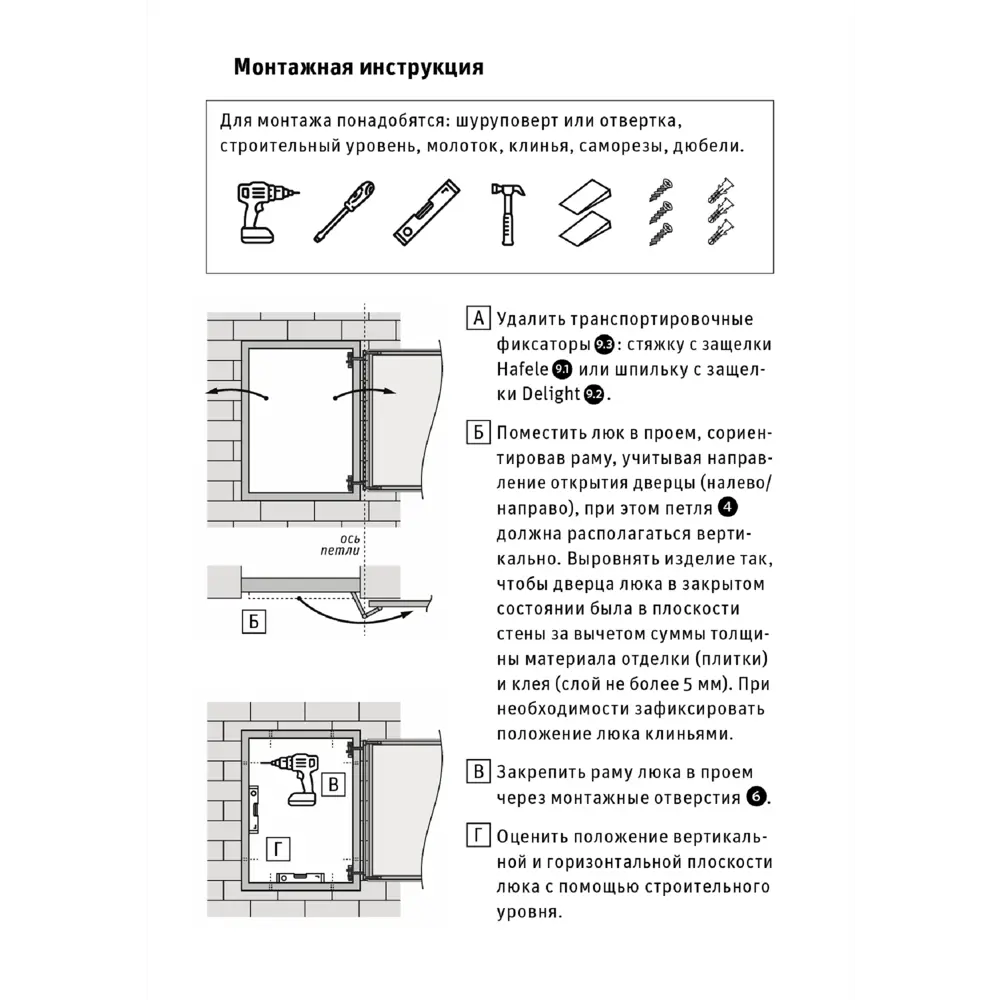 Монтажная инструкция

Для монтажа понадобятся: шуруповерт или отвертка, строительный уровень, молоток, клинья, саморезы, дюбели.

ось петли

Б

В

Г

А Удалить транспортировочные фиксаторы 9.3: стяжку с защелки Hafele 9.1 или шпильку с защелки Delight 9.2.

Б Поместить люк в проем, сориентировав раму, учитывая направление открытия дверцы (налево/направо), при этом петля 4 должна располагаться вертикально. Выровнять изделие так, чтобы дверца люка в закрытом состоянии была в плоскости стены за вычетом суммы толщины материала отделки (плитки) и клея (слой не более 5 мм). При необходимости зафиксировать положение люка клиньями.

В Закрепить раму люка в проем через монтажные отверстия 6.

Г Оценить положение вертикальной и горизонтальной плоскости люка с помощью строительного уровня.