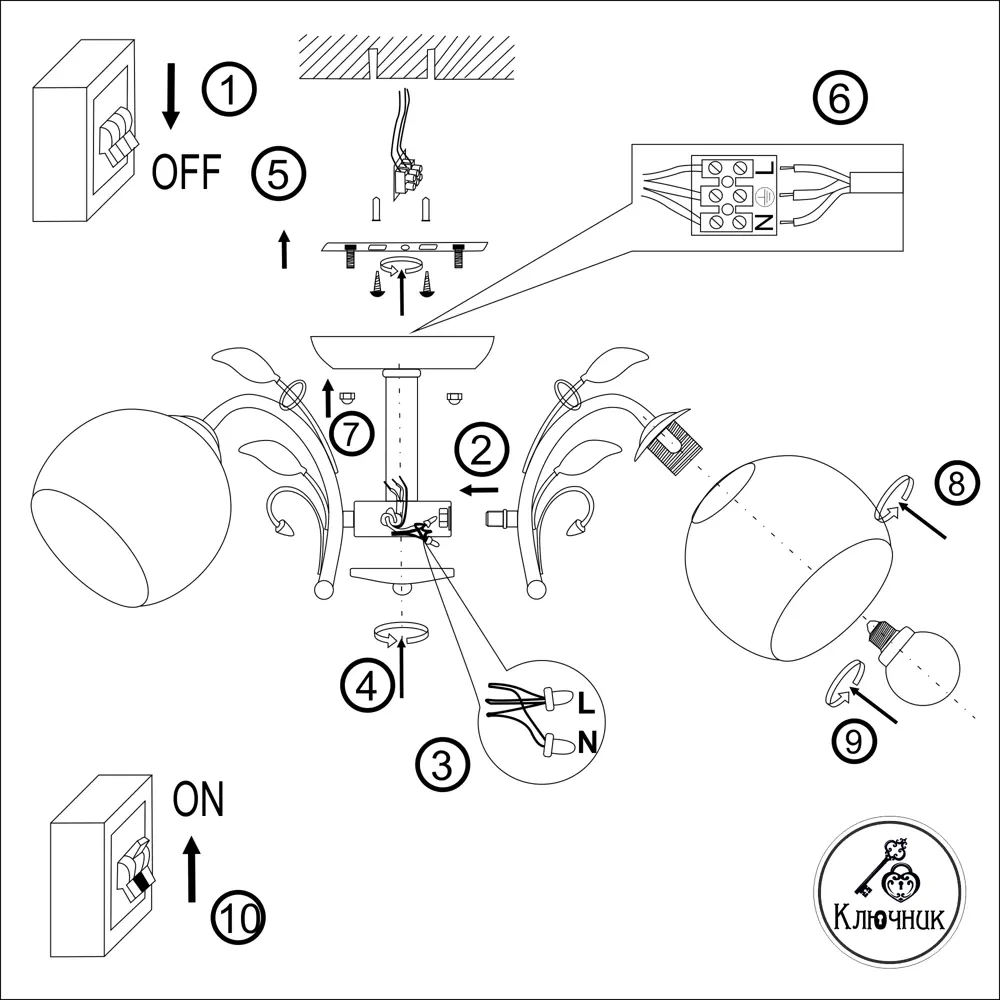 1
OFF
5
6
L
N
7
2
8
4
L
N
3
9
ON
10
Ключник