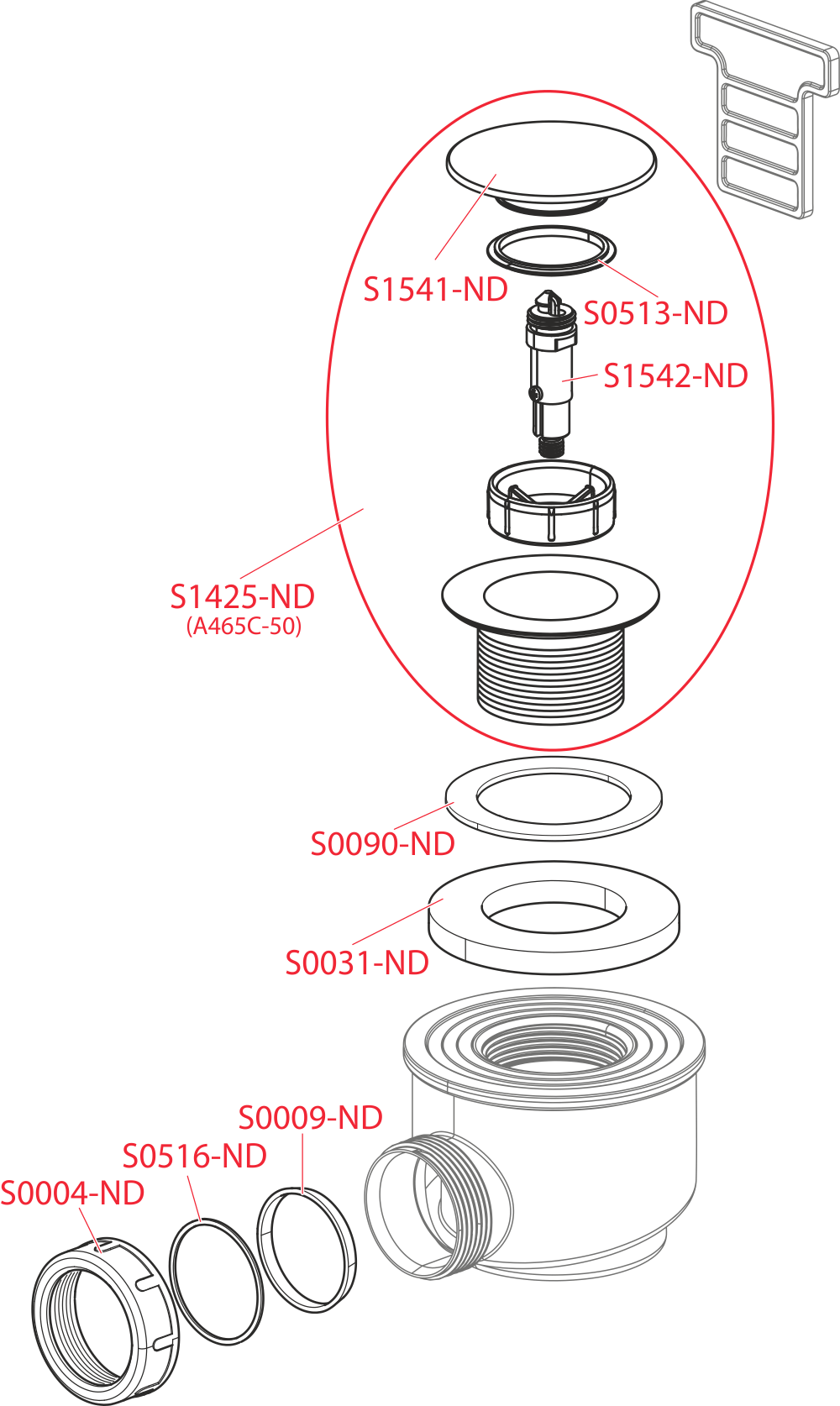 S1541-ND
S0513-ND
S1542-ND
S1425-ND
(A465C-50)
S0090-ND
S0031-ND
S0009-ND
S0516-ND
S0004-ND