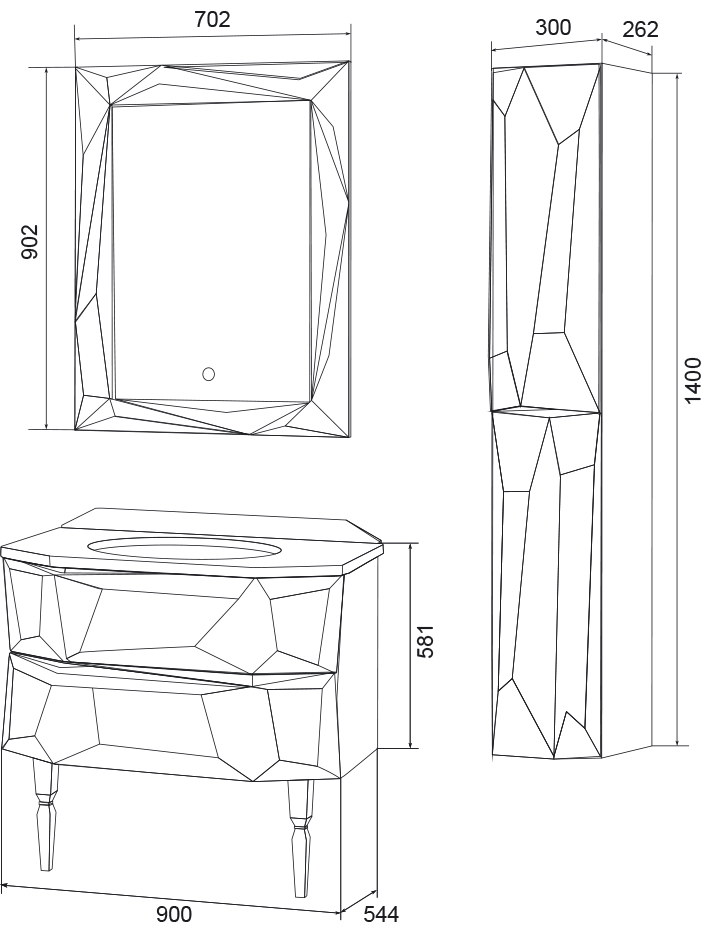 702
902
300
262
1400
581
900
544