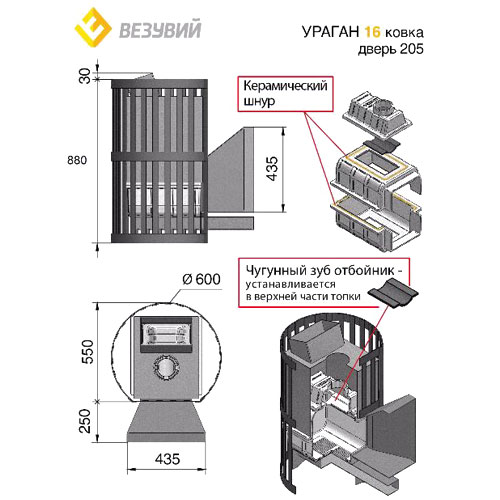 ВЕЗУВИЙ

УРАГАН 16 ковка
дверь 205

30

880

435

Керамический шнур

Ø 600

550

250

435

Чугунный зуб отбойник - устанавливается в верхней части топки