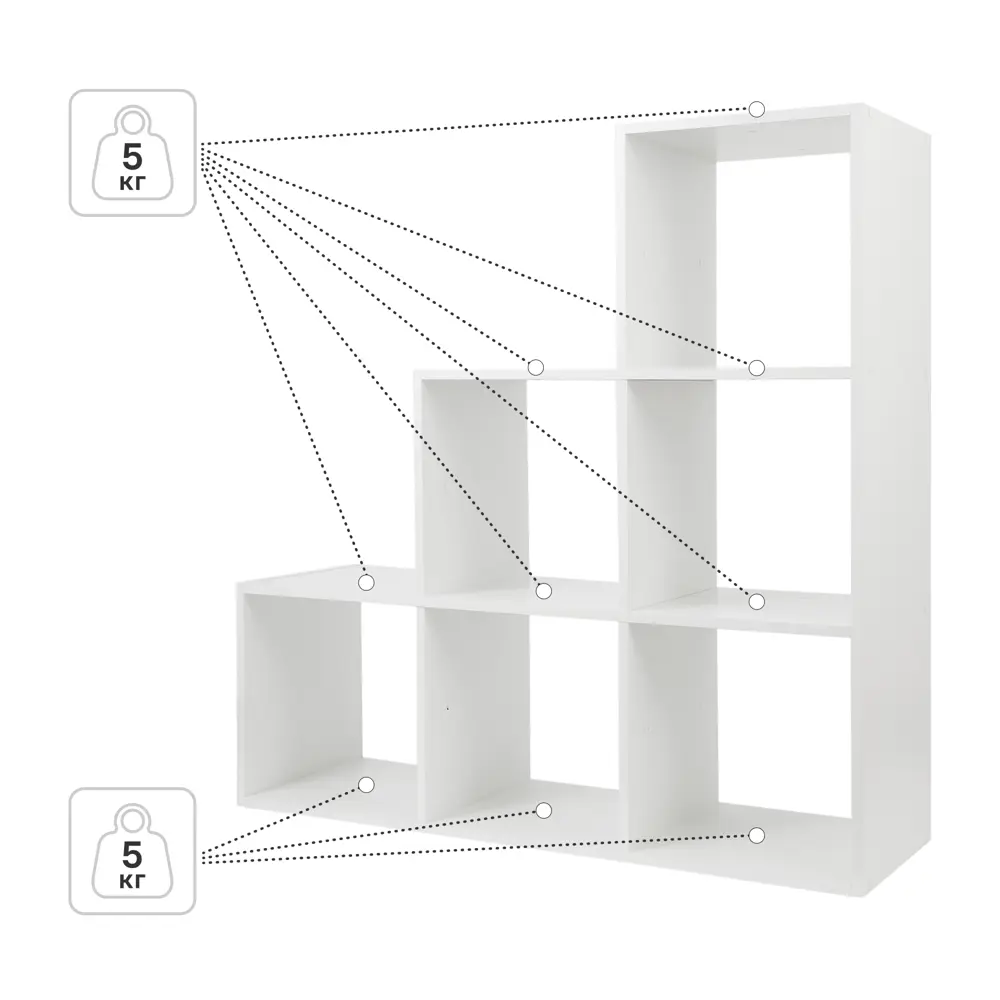 5
кг

5
кг