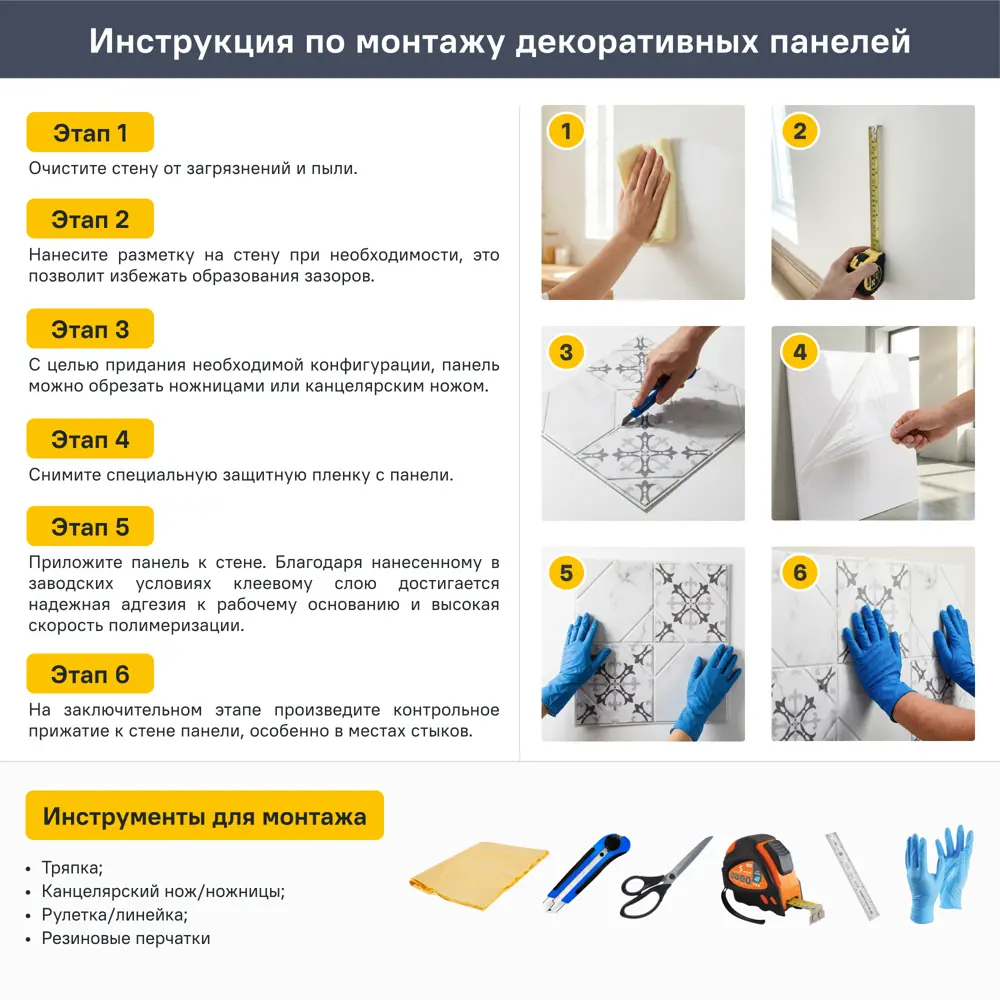 Инструкция по монтажу декоративных панелей

Этап 1

Очистите стену от загрязнений и пыли.

Этап 2

Нанесите разметку на стену при необходимости, это позволит избежать образования зазоров.

Этап 3

С целью придания необходимой конфигурации, панель можно обрезать ножницами или канцелярским ножом.

Этап 4

Снимите специальную защитную пленку с панели.

Этап 5

Приложите панель к стене. Благодаря нанесенному в заводских условиях клеевому слою достигается надежная адгезия к рабочему основанию и высокая скорость полимеризации.

Этап 6

На заключительном этапе произведите контрольное прижатие к стене панели, особенно в местах стыков.

1

2

3

4

5

6

Инструменты для монтажа

• Тряпка;
• Канцелярский нож/ножницы;
• Рулетка/линейка;
• Резиновые перчатки