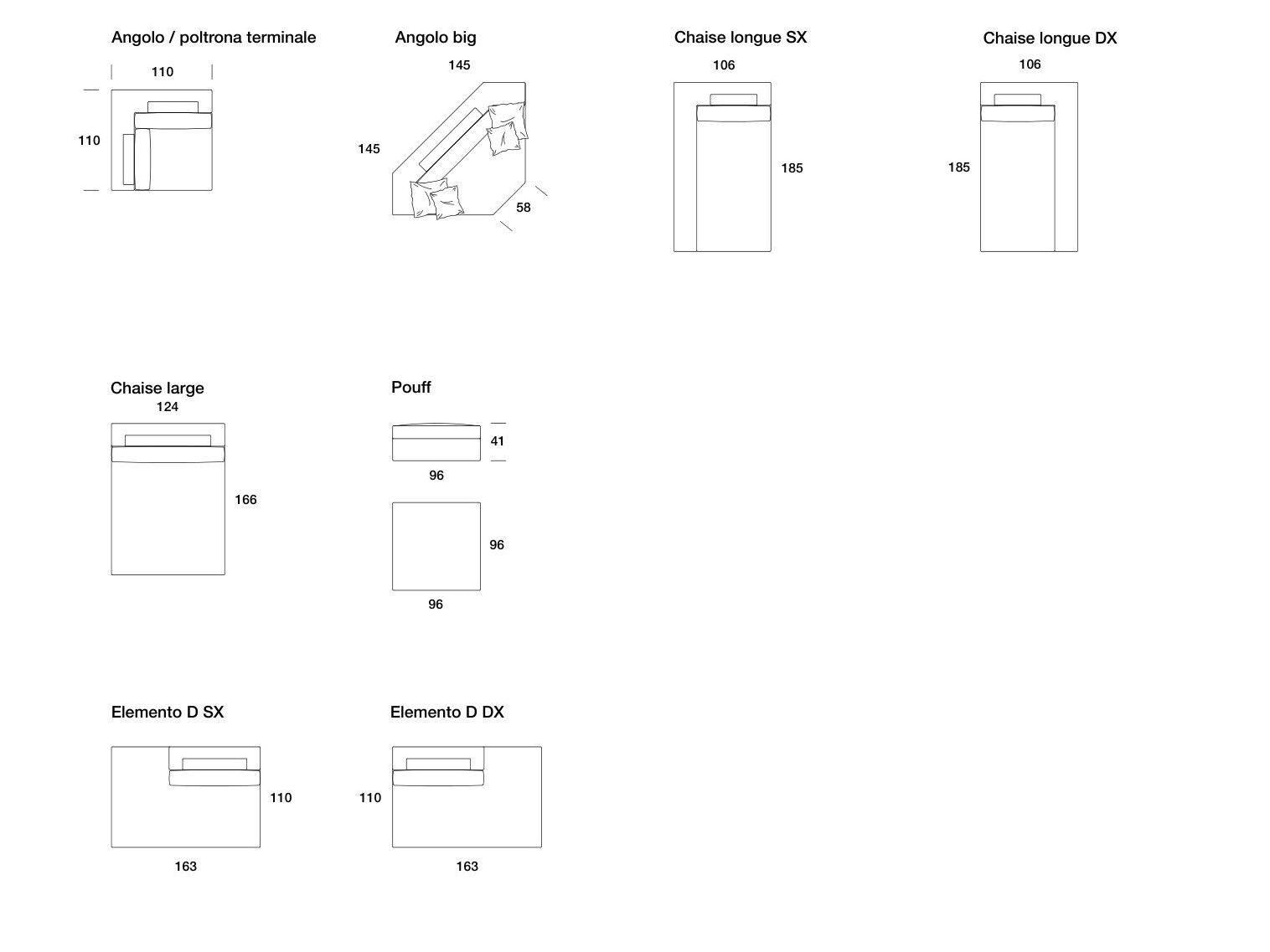 Angolo / poltrona terminale

110

110

Angolo big

145

145

58

Chaise longue SX

106

185

Chaise longue DX

106

185

Chaise large

124

166

Pouff

41

96

96

96

Elemento D SX

110

163

Elemento D DX

110

163