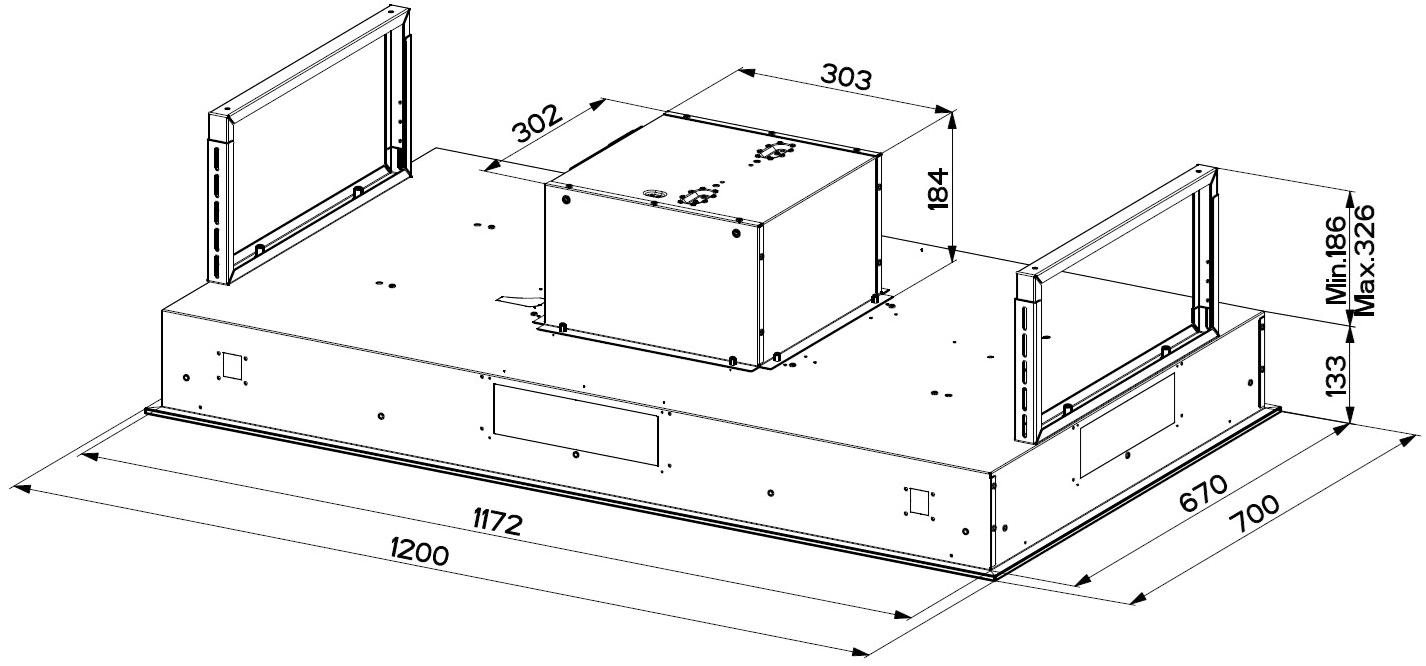 303
302
184
Min.186
Max.326
133
1172
1200
670
700