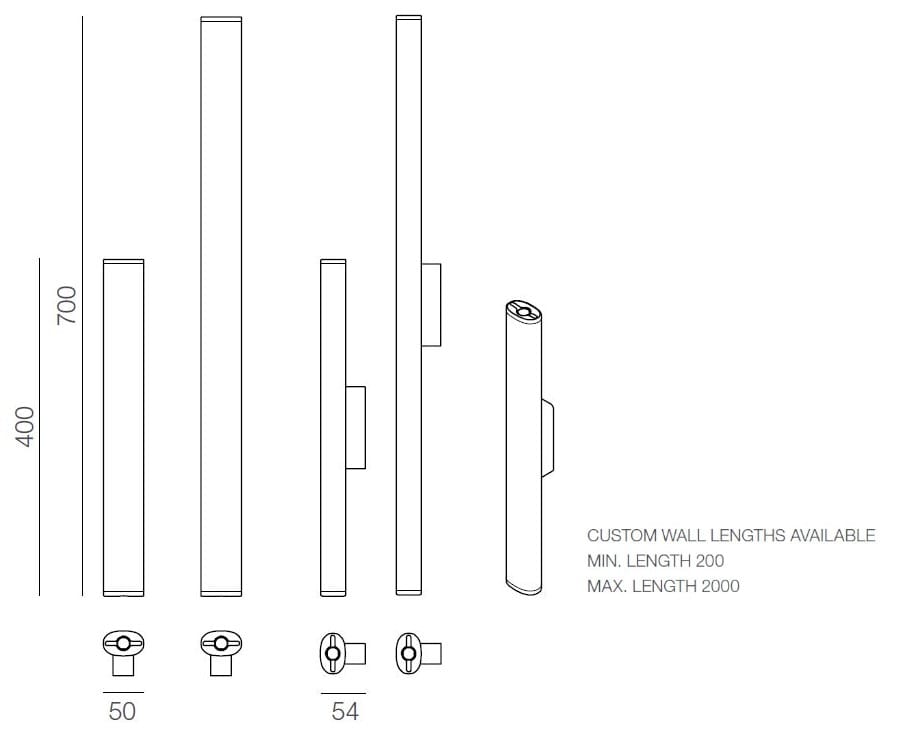 700

400

CUSTOM WALL LENGTHS AVAILABLE
MIN. LENGTH 200
MAX. LENGTH 2000

50

54