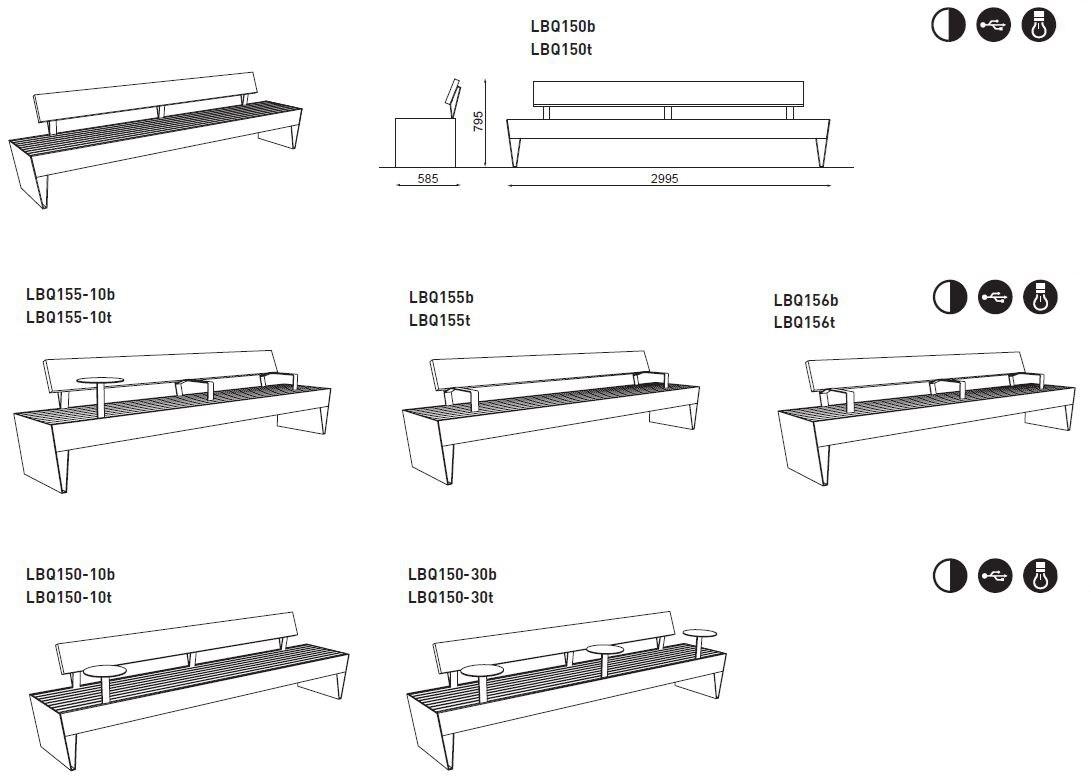 LBQ150b
LBQ150t

795

585

2995

LBQ155-10b
LBQ155-10t

LBQ155b
LBQ155t

LBQ156b
LBQ156t

LBQ150-10b
LBQ150-10t

LBQ150-30b
LBQ150-30t