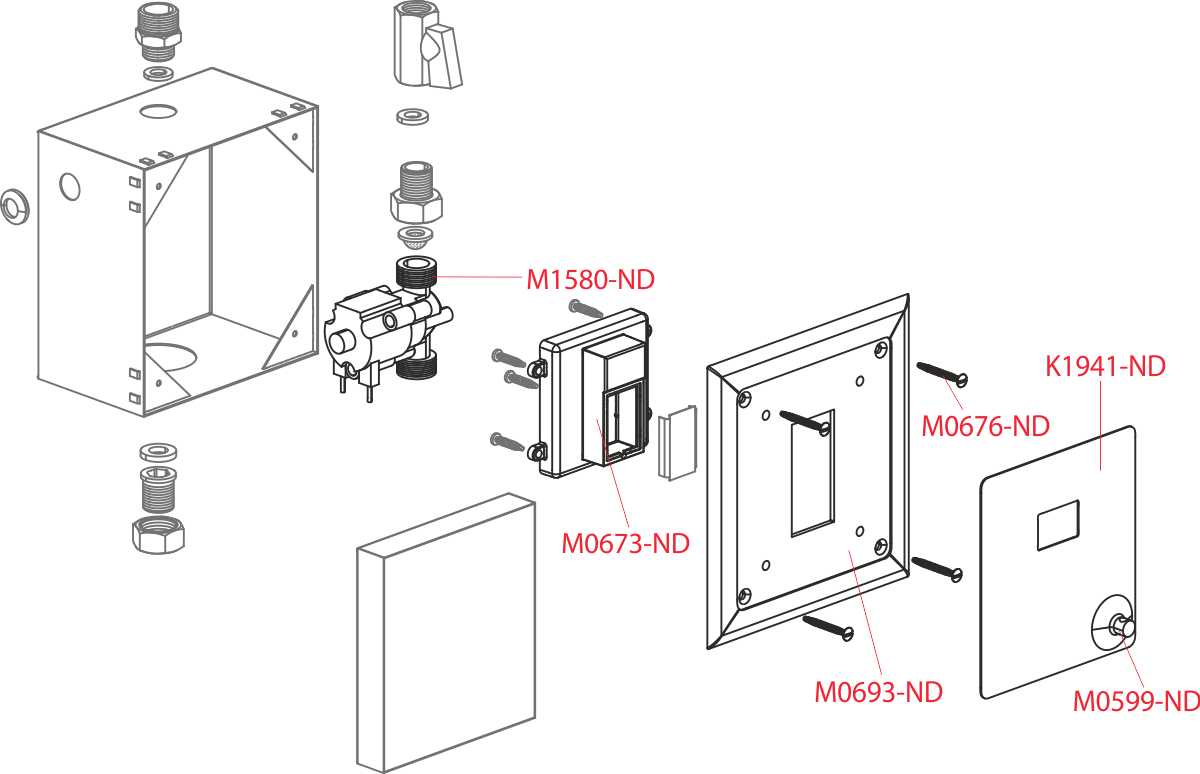 M1580-ND

K1941-ND

M0676-ND

M0673-ND

M0693-ND

M0599-ND