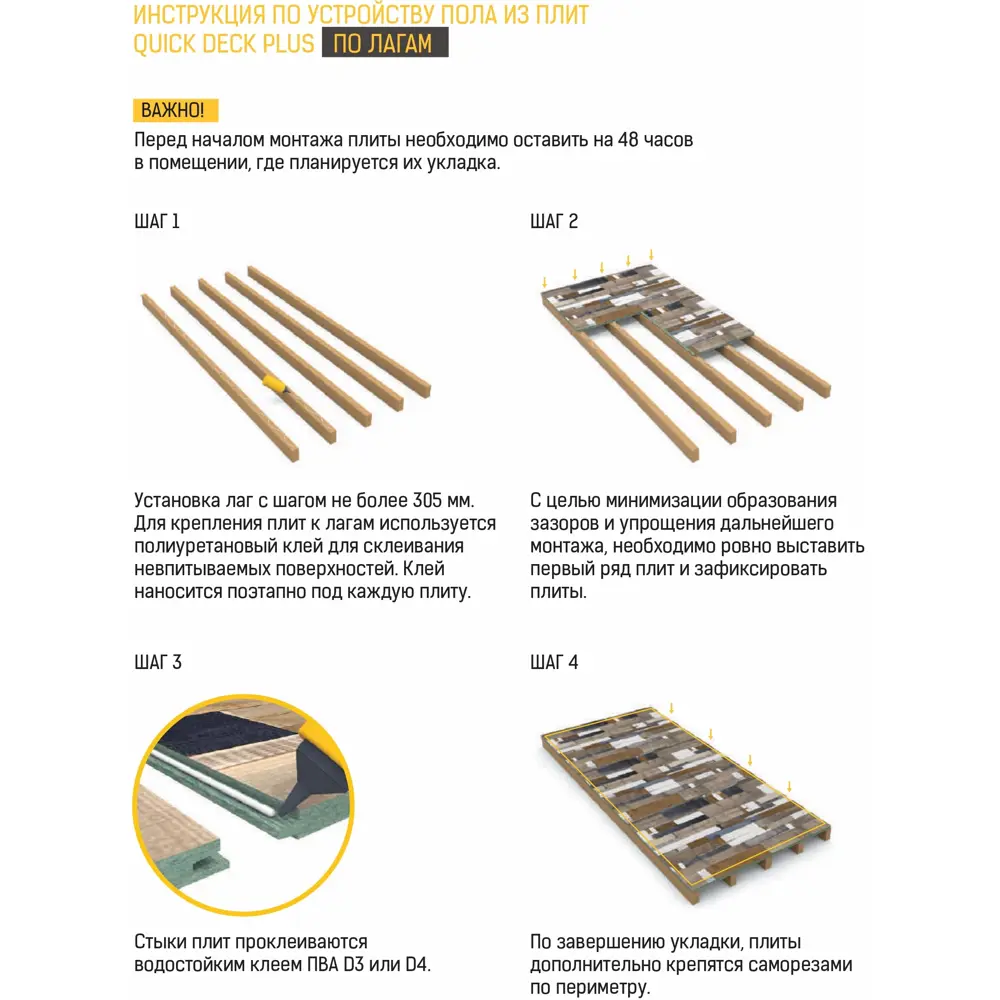 ИНСТРУКЦИЯ ПО УСТРОЙСТВУ ПОЛА ИЗ ПЛИТ
QUICK DECK PLUS ПО ЛАГАМ

ВАЖНО!
Перед началом монтажа плиты необходимо оставить на 48 часов в помещении, где планируется их укладка.

ШАГ 1

Установка лаг с шагом не более 305 мм. Для крепления плит к лагам используется полиуретановый клей для склеивания невпитываемых поверхностей. Клей наносится поэтапно под каждую плиту.

ШАГ 2

С целью минимизации образования зазоров и упрощения дальнейшего монтажа, необходимо ровно выставить первый ряд плит и зафиксировать плиты.

ШАГ 3

Стыки плит проклеиваются водостойким клеем ПВА D3 или D4.

ШАГ 4

По завершению укладки, плиты дополнительно крепятся саморезами по периметру.