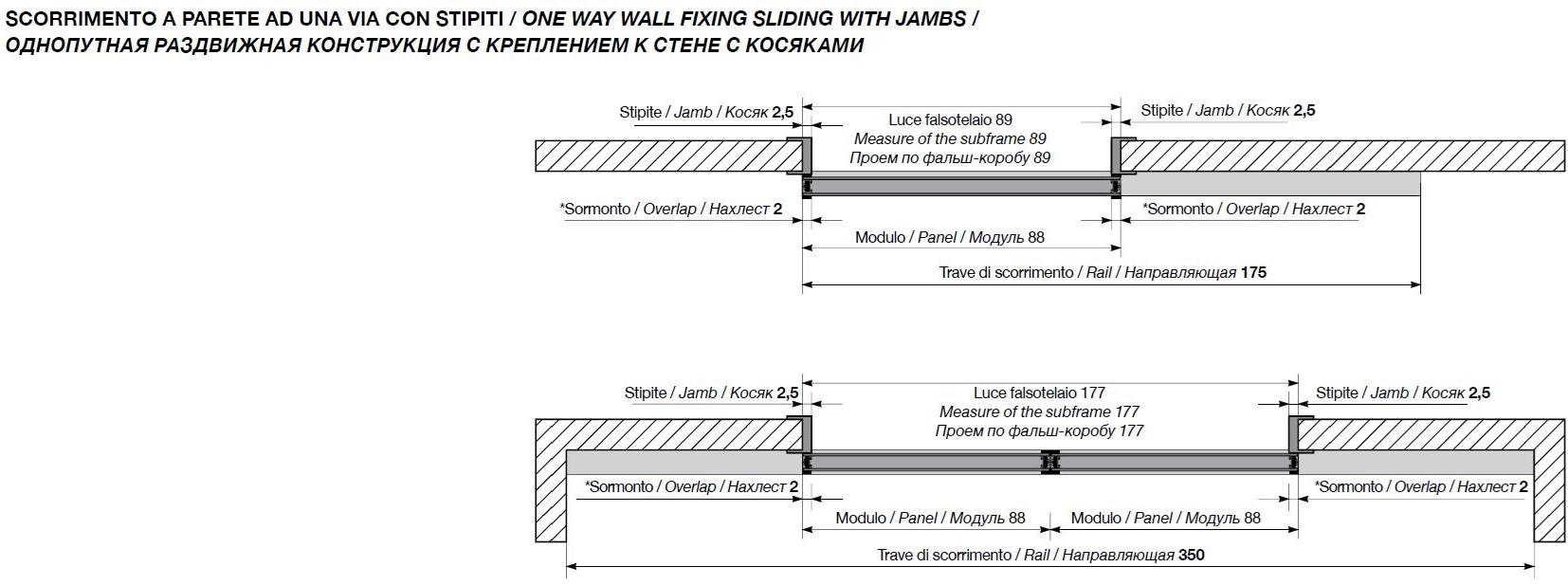 SCORRIMENTO A PARETE AD UNA VIA CON STIPITI / ONE WAY WALL FIXING SLIDING WITH JAMBS / ОДНОПУТНАЯ РАЗДВИЖНАЯ КОНСТРУКЦИЯ С КРЕПЛЕНИЕМ К СТЕНЕ С КОСЯКАМИ

Stipite / Jamb / Косяк 2,5
Luce falsotelaio 89
Measure of the subframe 89
Проем по фальш-коробу 89
Stipite / Jamb / Косяк 2,5
*Sormonto / Overlap / Нахлест 2
*Sormonto / Overlap / Нахлест 2
Modulo / Panel / Модуль 88
Trave di scorrimento / Rail / Направляющая 175

Stipite / Jamb / Косяк 2,5
Luce falsotelaio 177
Measure of the subframe 177
Проем по фальш-коробу 177
Stipite / Jamb / Косяк 2,5
*Sormonto / Overlap / Нахлест 2
*Sormonto / Overlap / Нахлест 2
Modulo / Panel / Модуль 88
Modulo / Panel / Модуль 88
Trave di scorrimento / Rail / Направляющая 350