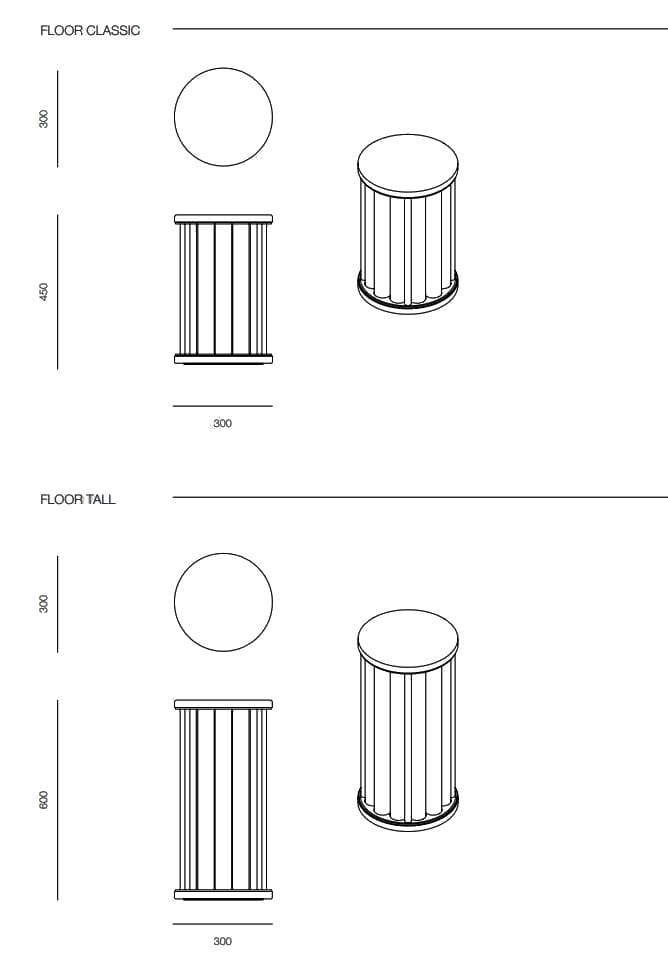 FLOOR CLASSIC

300

450

300

FLOOR TALL

300

600

300